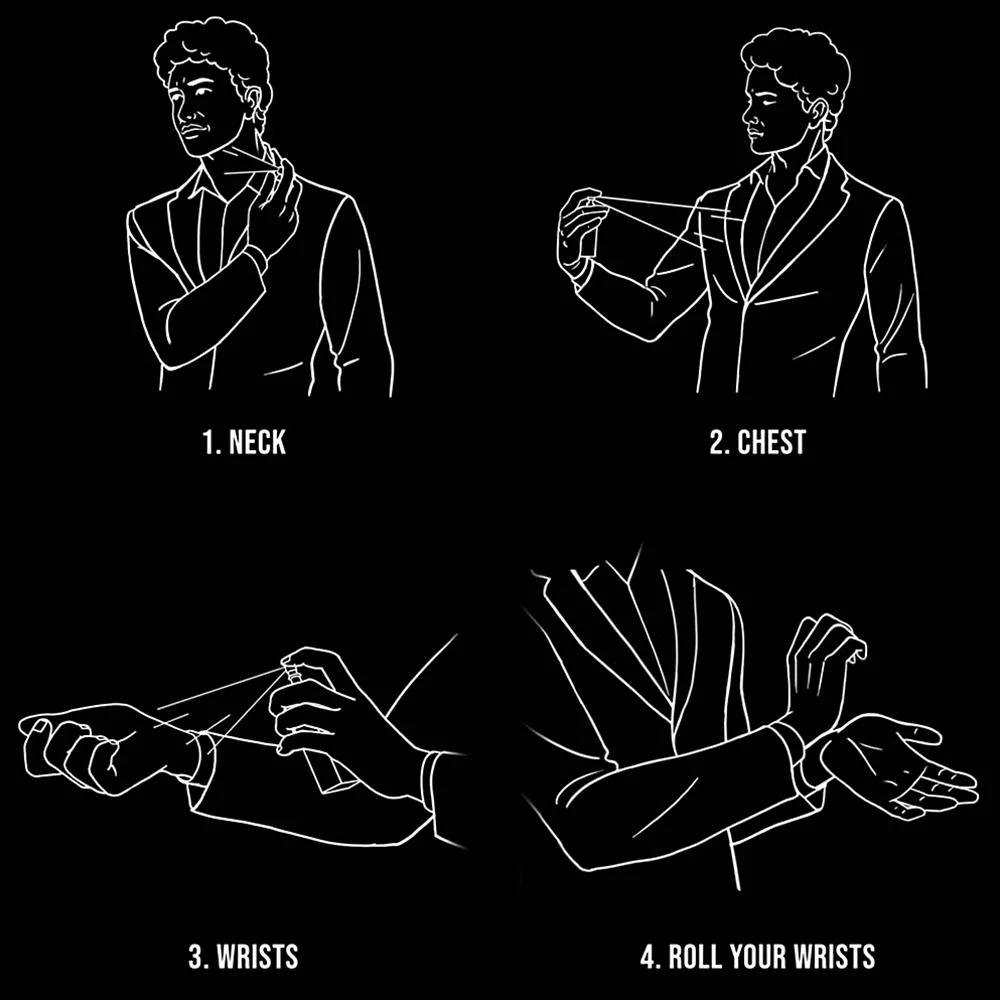 1. NECK

2. CHEST

3. WRISTS

4. ROLL YOUR WRISTS