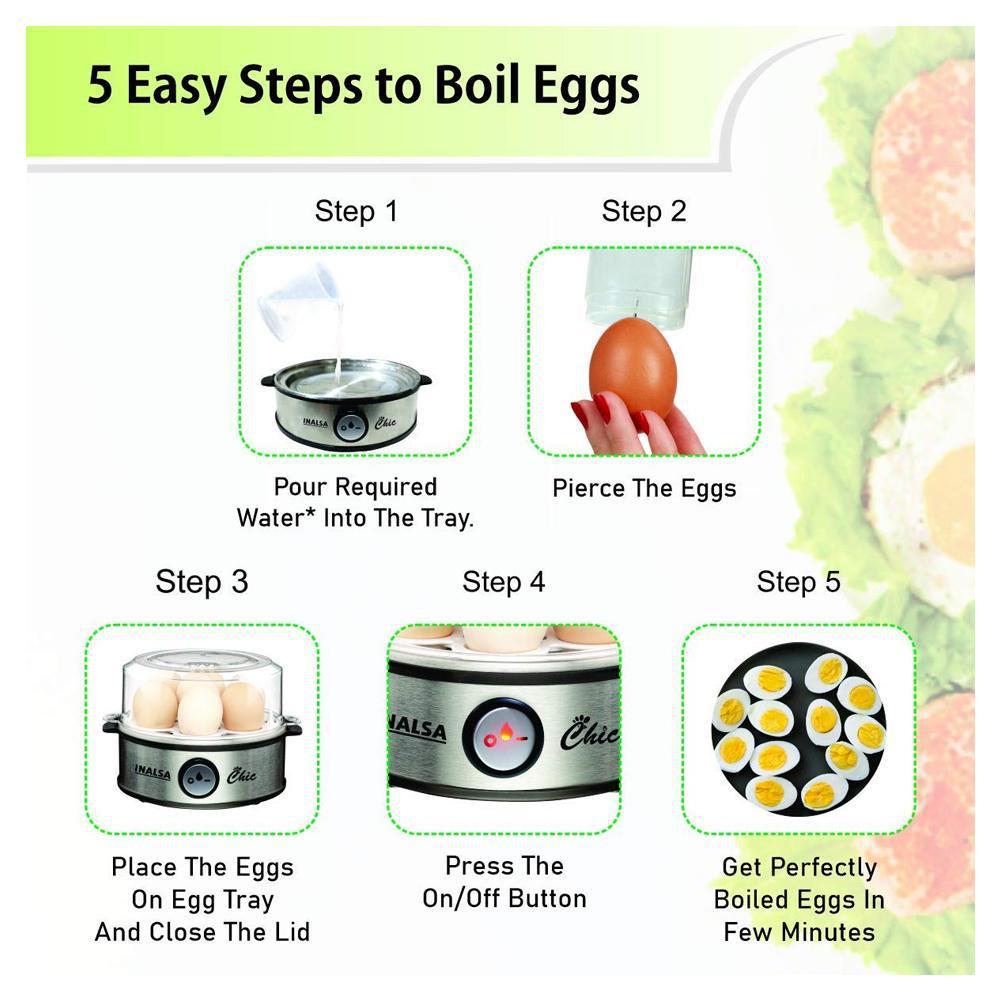 5 Easy Steps to Boil Eggs

Step 1

INALSA Chic

Pour Required Water* Into The Tray.

Step 2

Pierce The Eggs

Step 3

INALSA Chic

Place The Eggs On Egg Tray And Close The Lid

Step 4

INALSA Chic

Press The On/Off Button

Step 5

Get Perfectly Boiled Eggs In Few Minutes