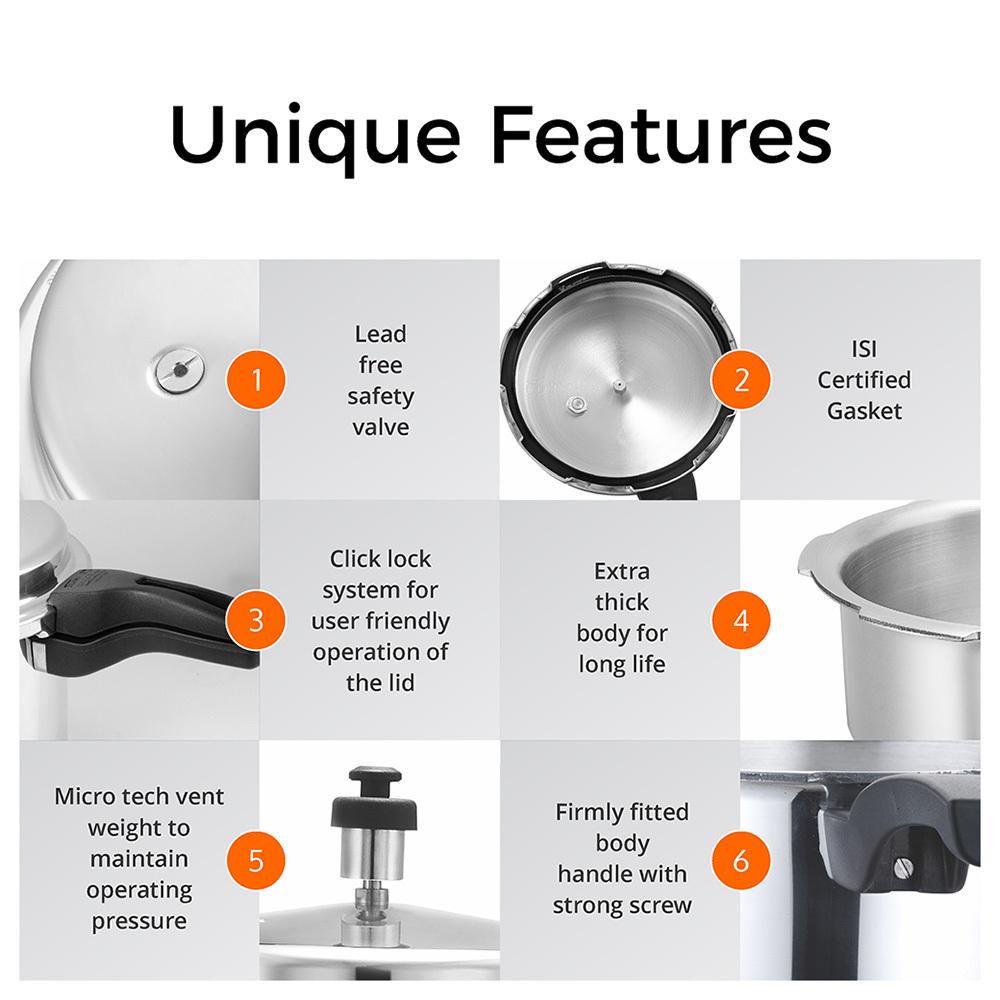 Unique Features

1
Lead free safety valve

2
ISI Certified Gasket

3
Click lock system for user friendly operation of the lid

Extra thick body for long life
4

Micro tech vent weight to maintain operating pressure
5

Firmly fitted body handle with strong screw
6