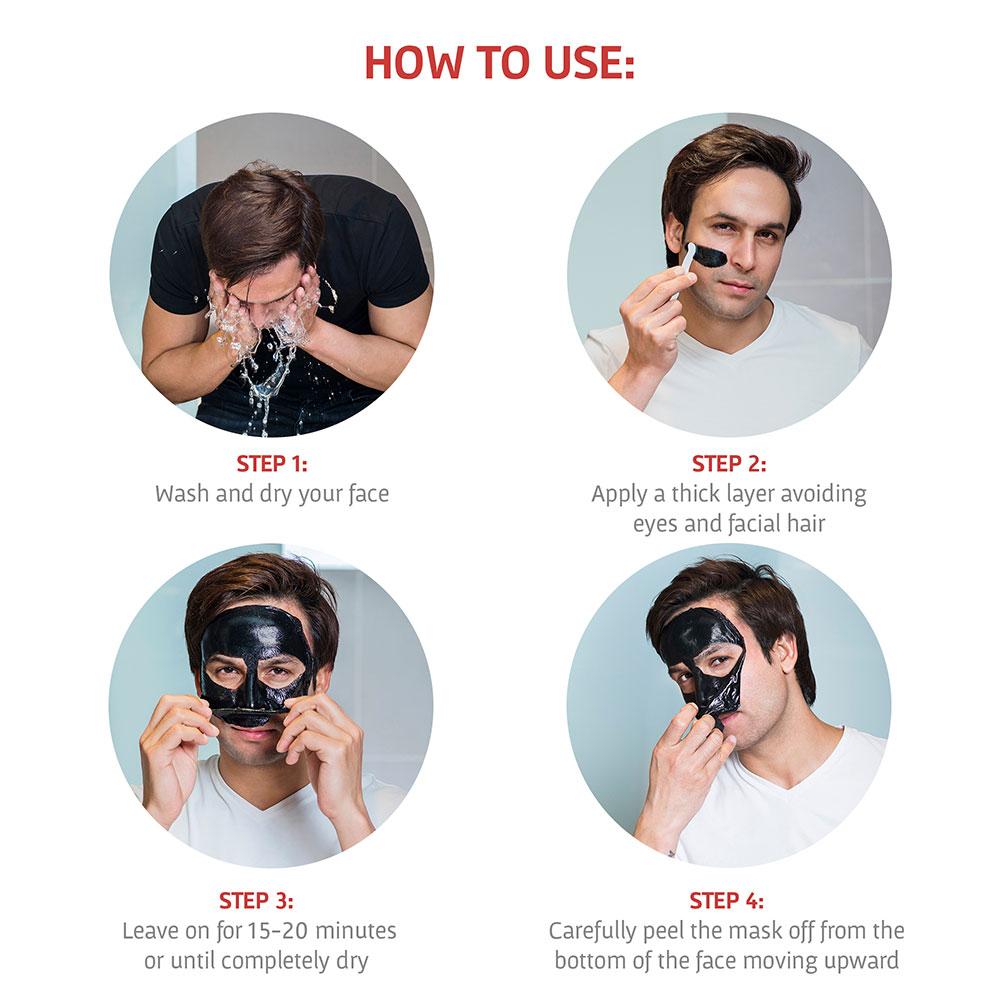 HOW TO USE:

STEP 1:
Wash and dry your face

STEP 2:
Apply a thick layer avoiding eyes and facial hair

STEP 3:
Leave on for 15-20 minutes or until completely dry

STEP 4:
Carefully peel the mask off from the bottom of the face moving upward