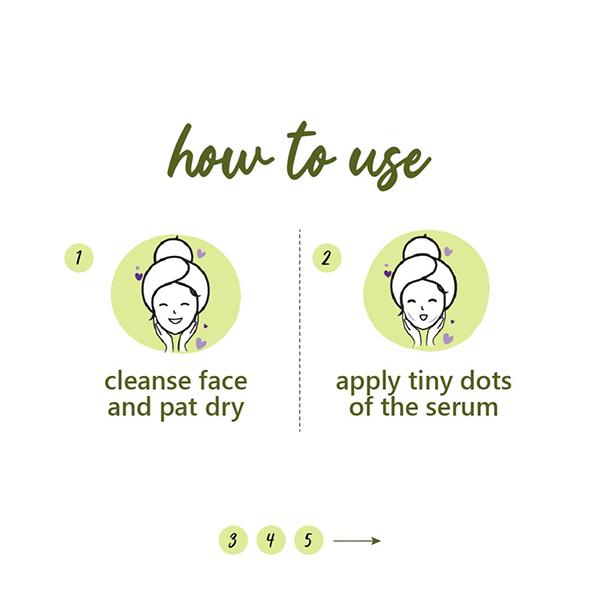 how to use

1

cleanse face and pat dry

2

apply tiny dots of the serum

3 4 5