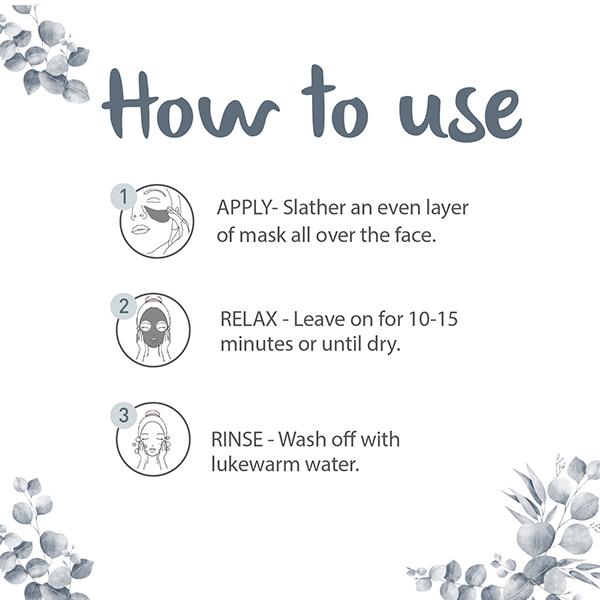 How to use

1 APPLY- Slather an even layer of mask all over the face.

2 RELAX - Leave on for 10-15 minutes or until dry.

3 RINSE - Wash off with lukewarm water.