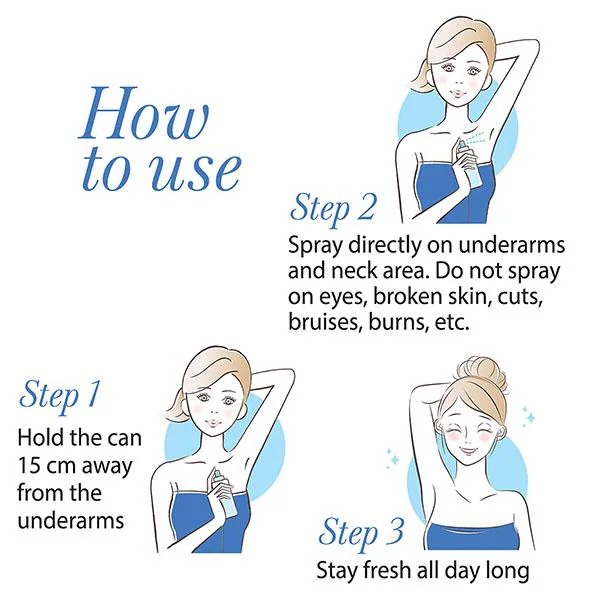 How to use

Step 2
Spray directly on underarms and neck area. Do not spray on eyes, broken skin, cuts, bruises, burns, etc.

Step 1
Hold the can 15 cm away from the underarms

Step 3
Stay fresh all day long