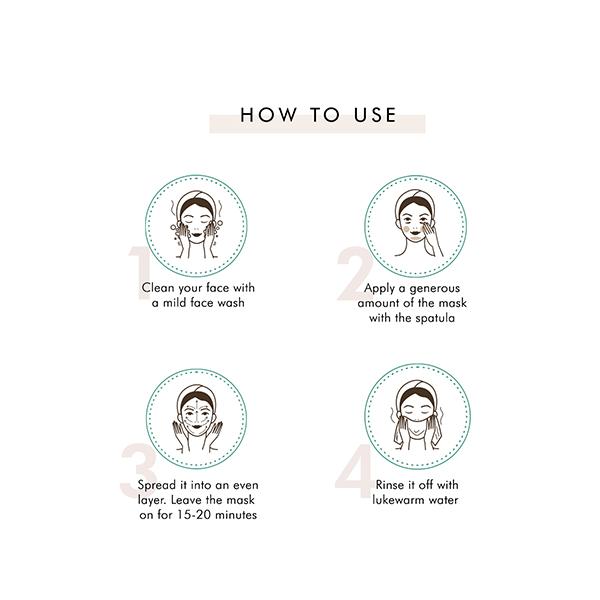 HOW TO USE

1
Clean your face with a mild face wash

2
Apply a generous amount of the mask with the spatula

3
Spread it into an even layer. Leave the mask on for 15-20 minutes

4
Rinse it off with lukewarm water