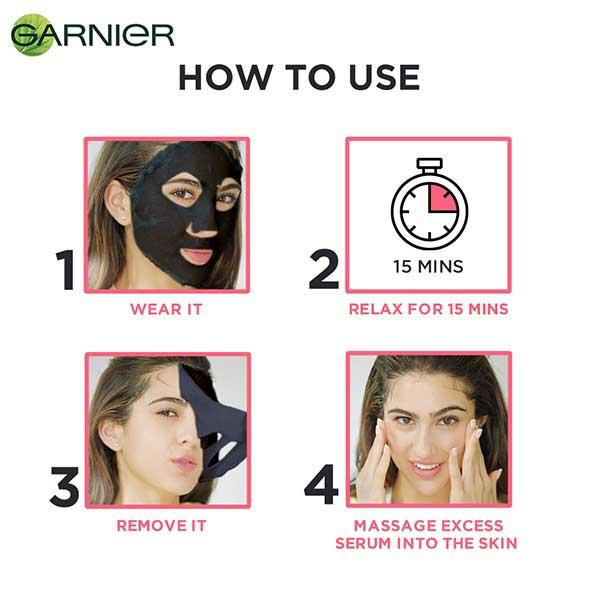 GARNIER

HOW TO USE

1

WEAR IT

2

15 MINS

RELAX FOR 15 MINS

3

REMOVE IT

4

MASSAGE EXCESS SERUM INTO THE SKIN