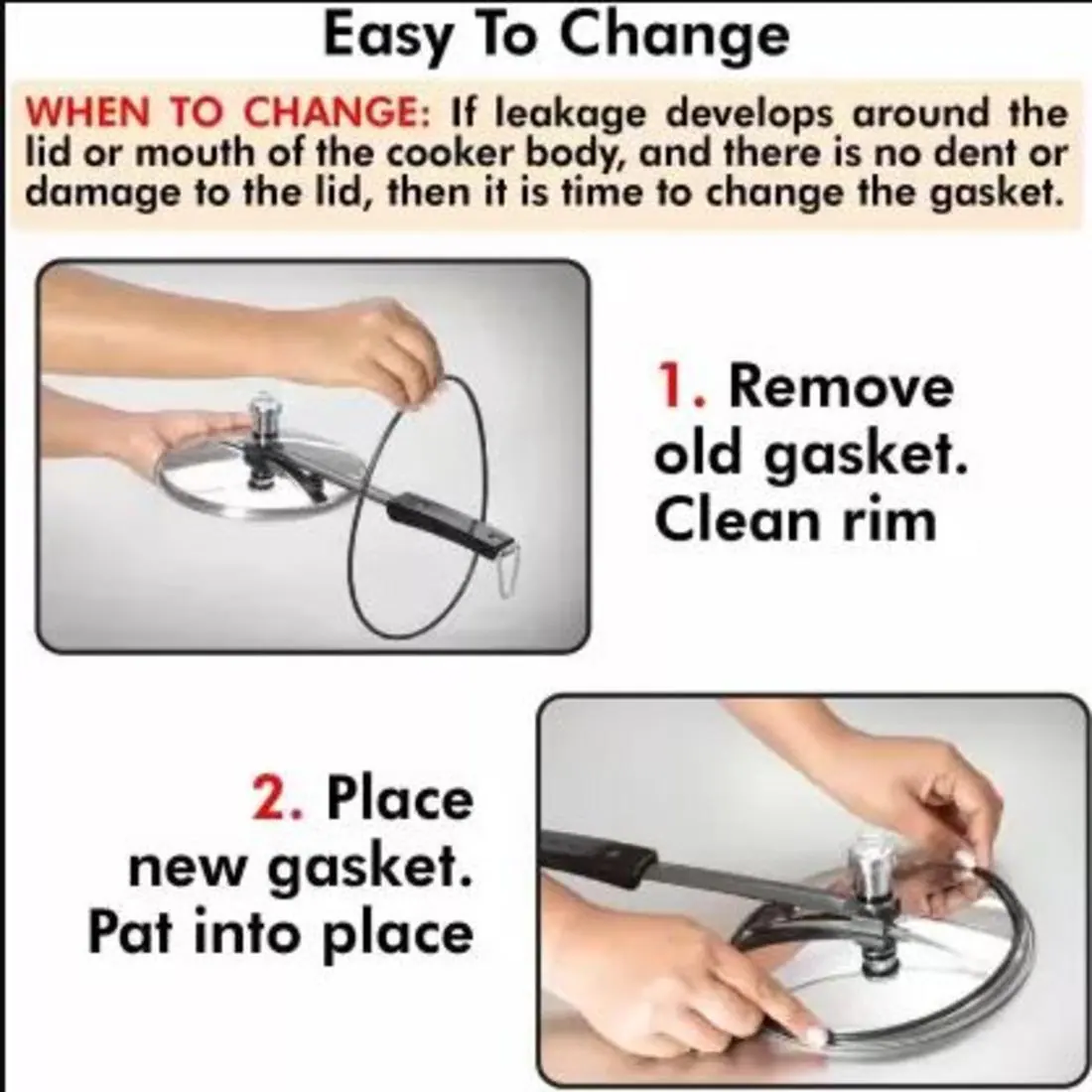 Easy To Change

WHEN TO CHANGE: If leakage develops around the lid or mouth of the cooker body, and there is no dent or damage to the lid, then it is time to change the gasket.

1. Remove old gasket. Clean rim

2. Place new gasket. Pat into place