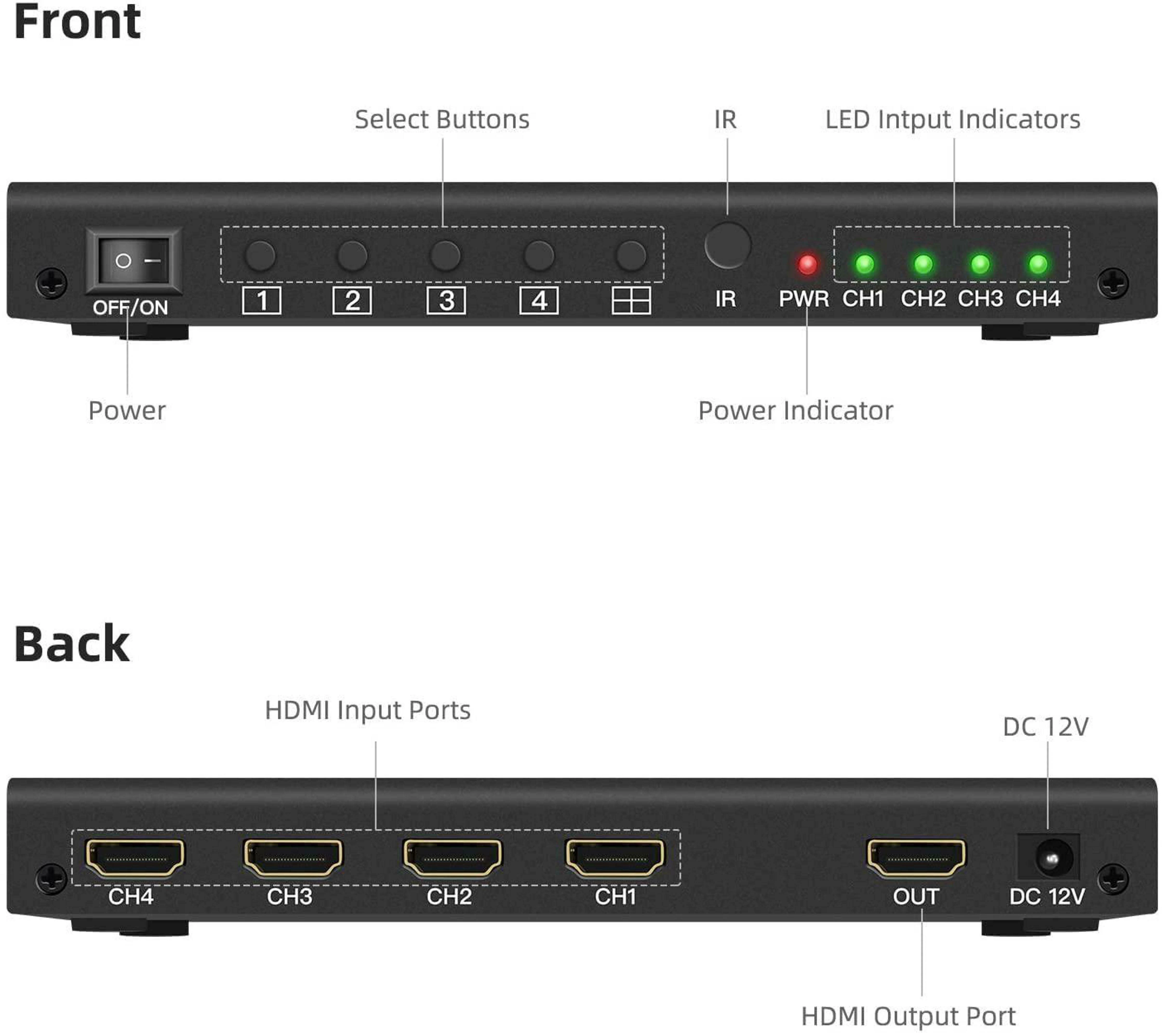 Front

Select Buttons

IR

LED Intput Indicators

OFF/ON

1

2

3

4

IR

PWR

CH1

CH2

CH3

CH4

Power

Power Indicator

Back

HDMI Input Ports

DC 12V

CH4

CH3

CH2

CH1

OUT

DC 12V

HDMI Output Port