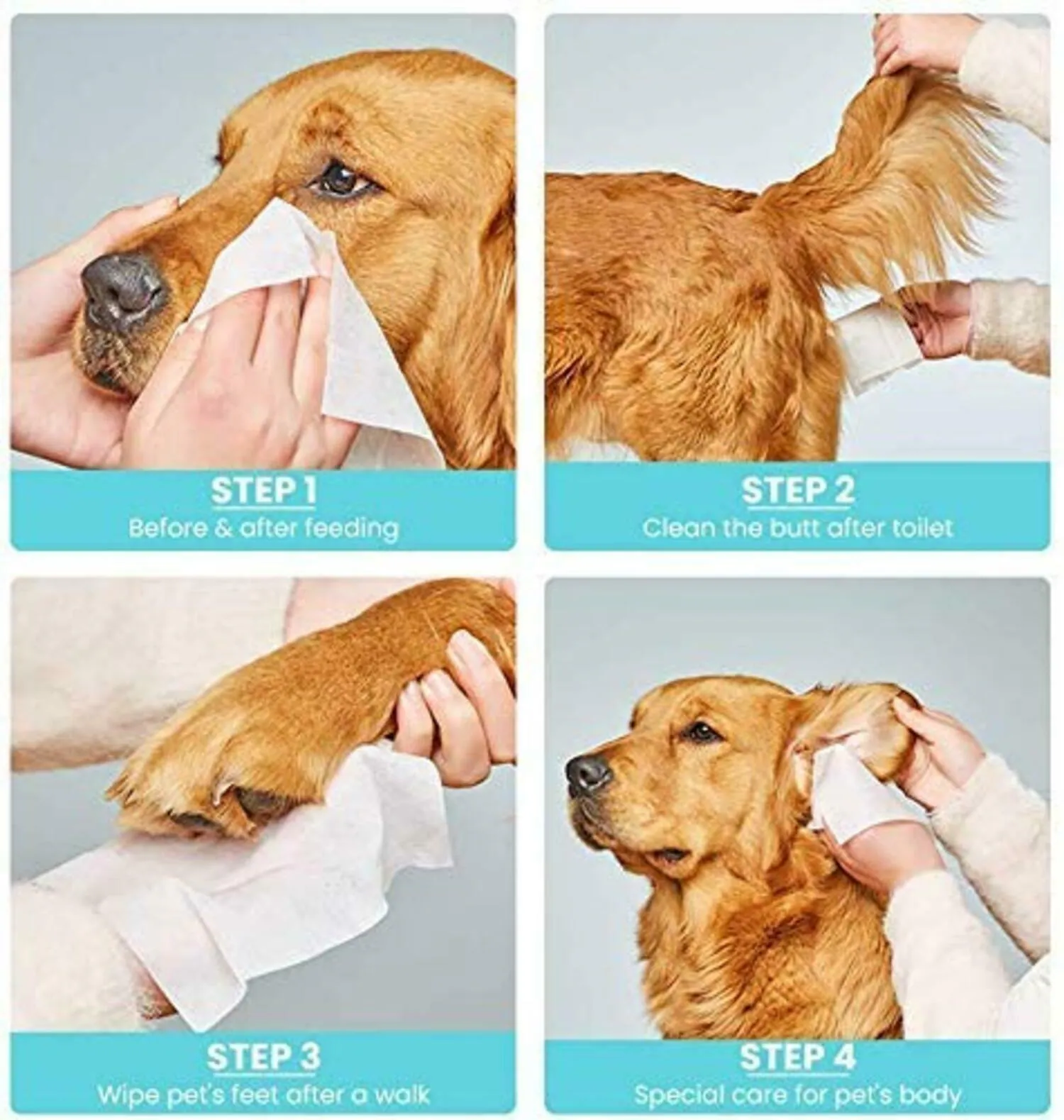 STEP 1
Before & after feeding

STEP 2
Clean the butt after toilet

STEP 3
Wipe pet's feet after a walk

STEP 4
Special care for pet's body