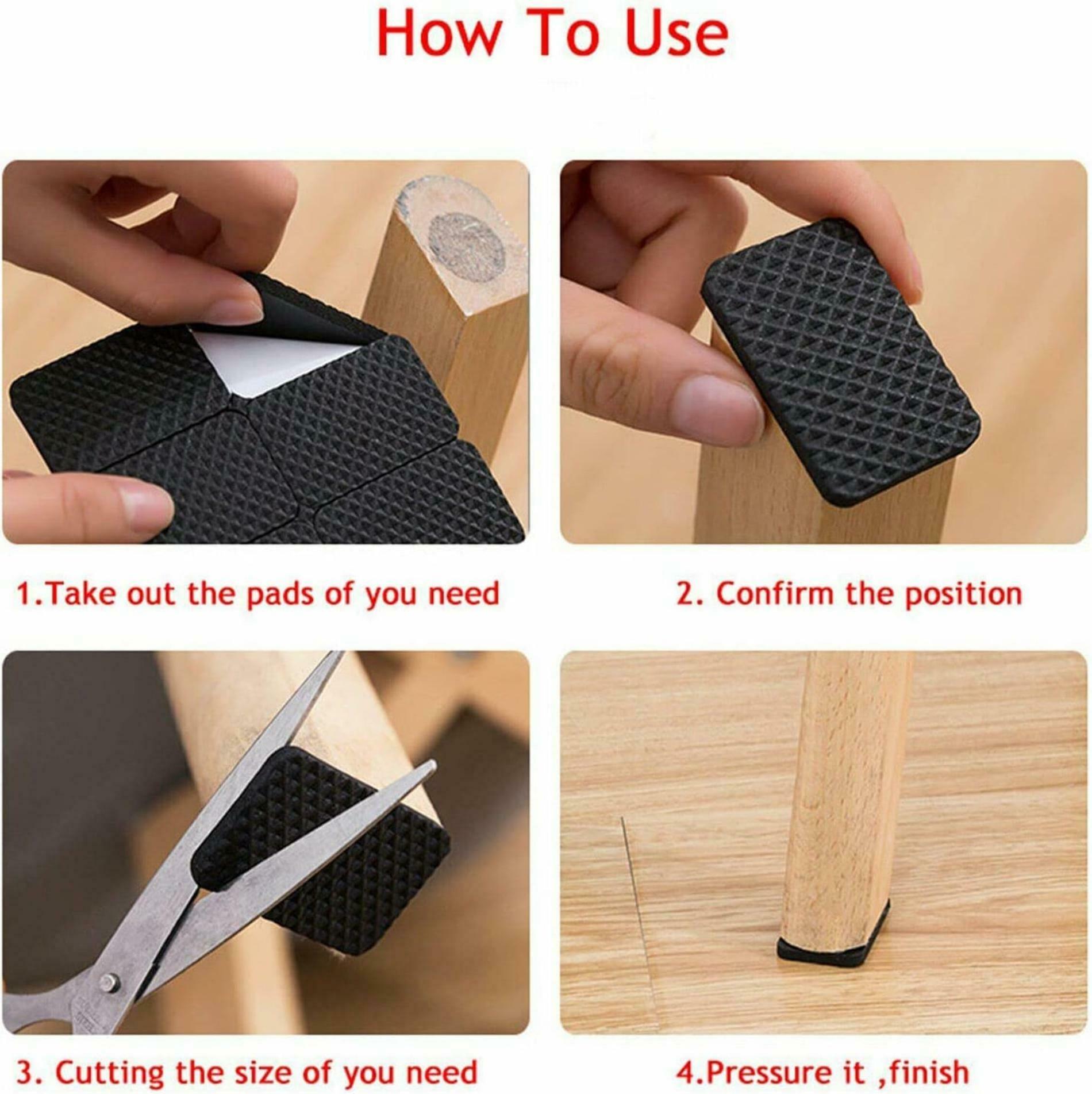 How To Use

1.Take out the pads of you need

2. Confirm the position

3. Cutting the size of you need

4.Pressure it ,finish