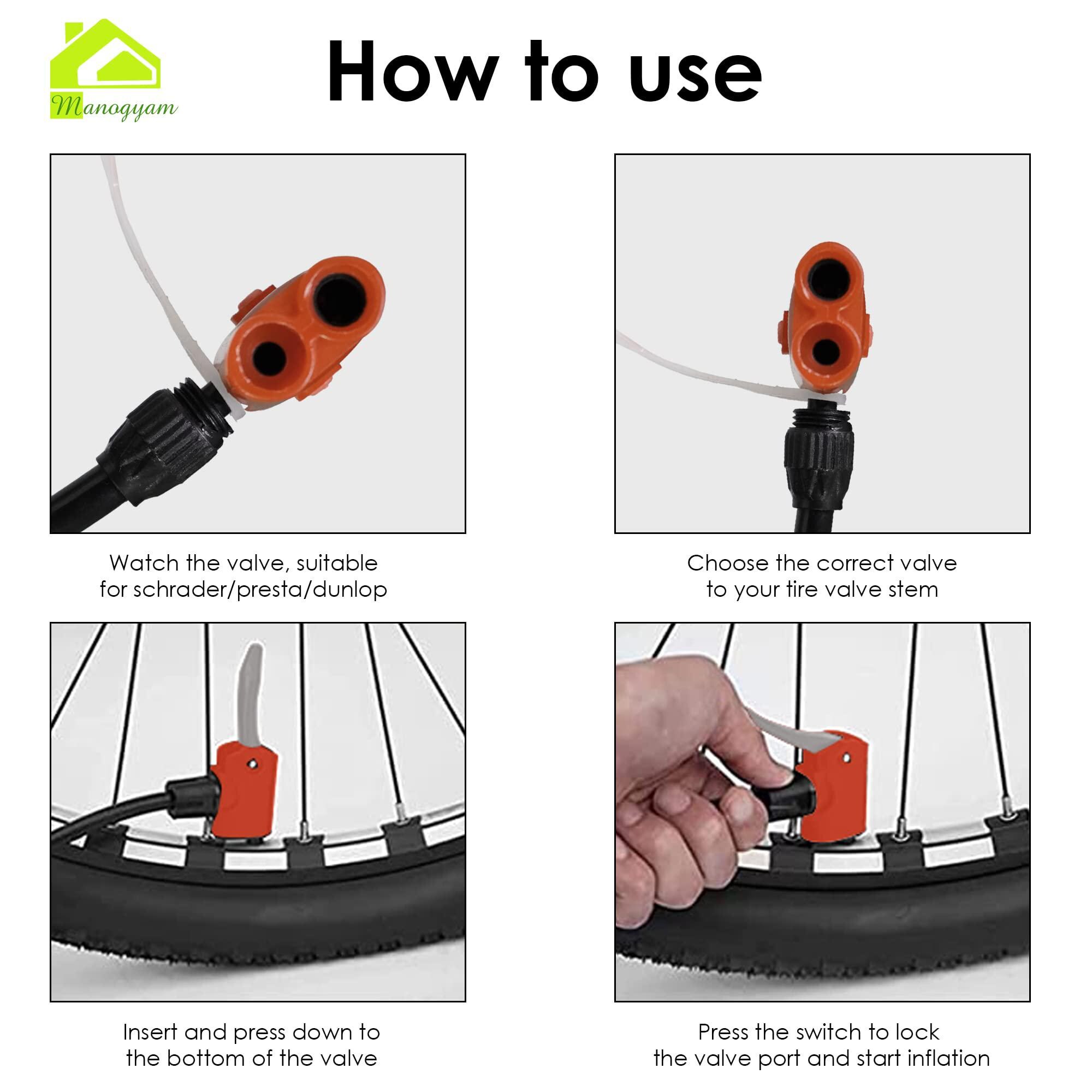 Manogyam

How to use

Watch the valve, suitable for schrader/presta/dunlop

Choose the correct valve to your tire valve stem

Insert and press down to the bottom of the valve

Press the switch to lock the valve port and start inflation