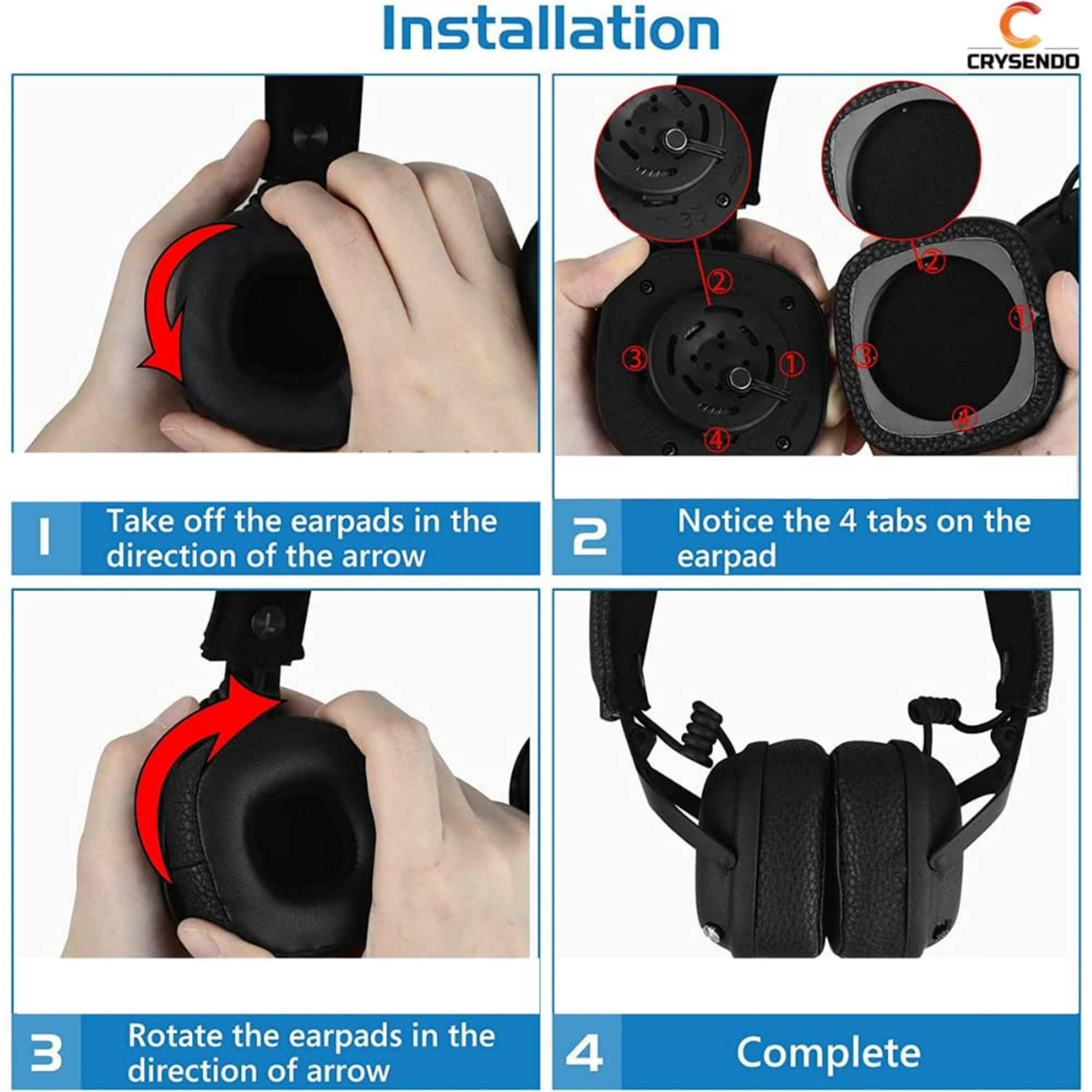 Installation

C
CRYSENDO

②
③
①
④

②
①
③
④

1 Take off the earpads in the direction of the arrow

2 Notice the 4 tabs on the earpad

3 Rotate the earpads in the direction of arrow

4 Complete