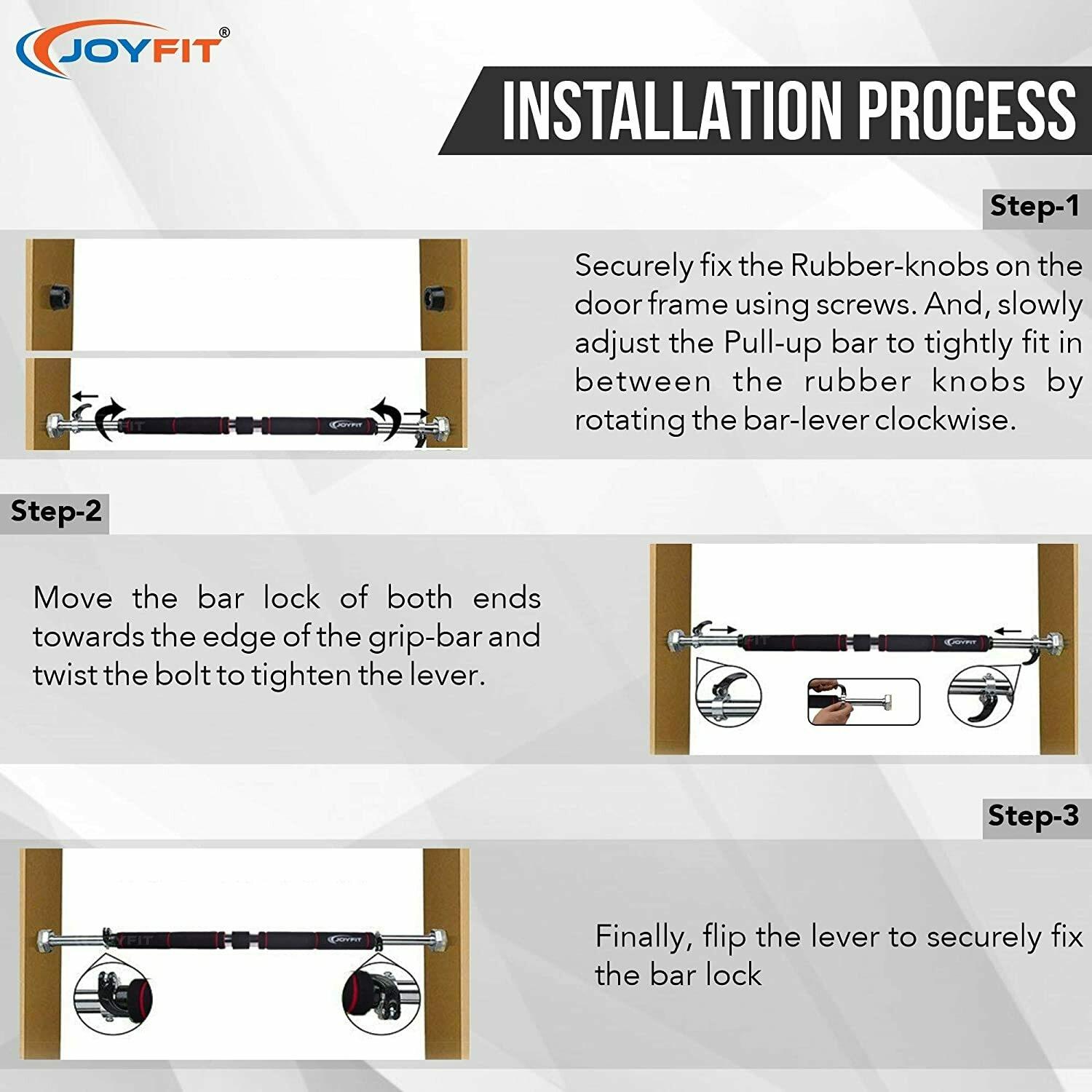 JOYFIT®

INSTALLATION PROCESS

Step-1

JOYFIT

Securely fix the Rubber-knobs on the door frame using screws. And, slowly adjust the Pull-up bar to tightly fit in between the rubber knobs by rotating the bar-lever clockwise.

Step-2

Move the bar lock of both ends towards the edge of the grip-bar and twist the bolt to tighten the lever.

JOYFIT

Step-3

JOYFIT

Finally, flip the lever to securely fix the bar lock