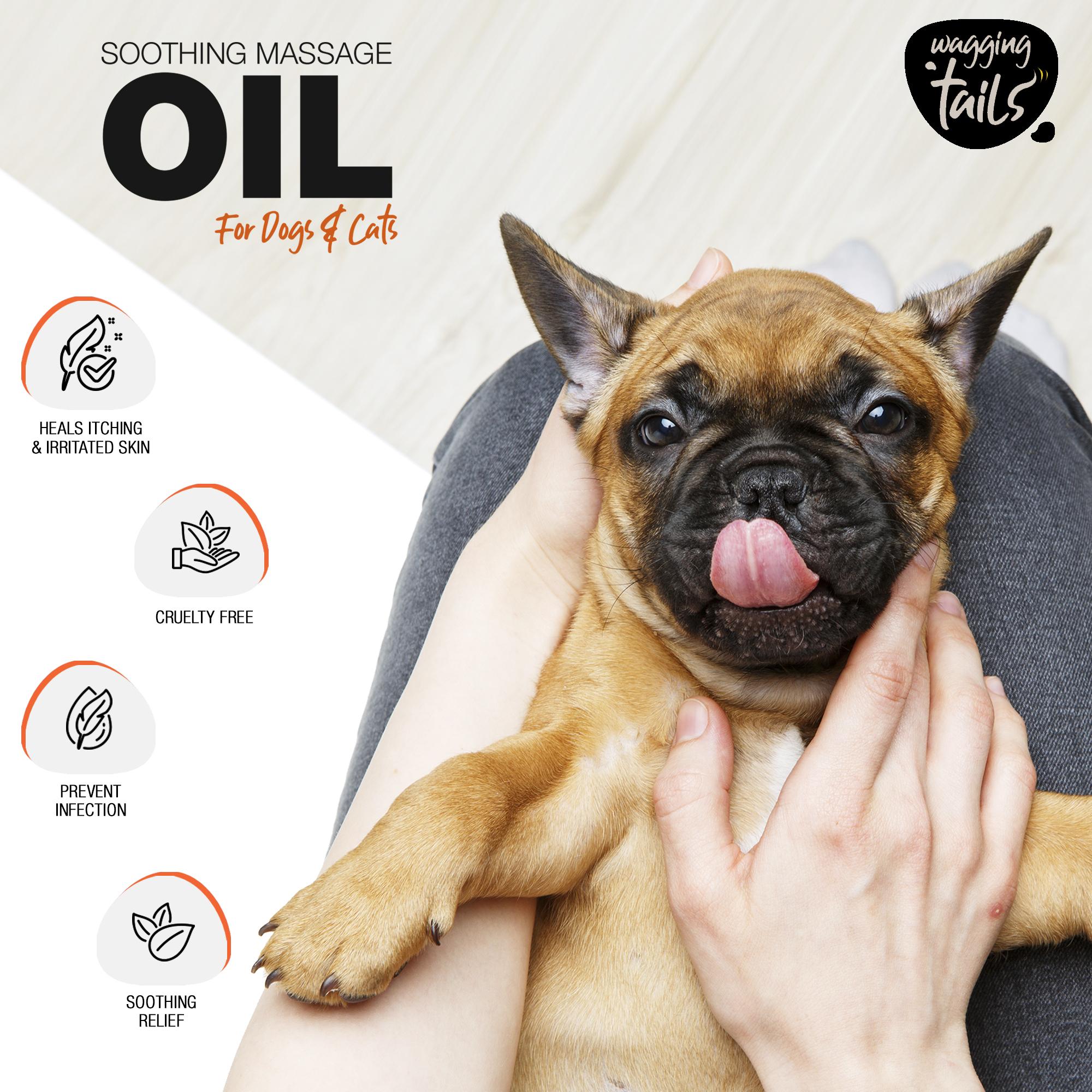 SOOTHING MASSAGE
OIL
For Dogs & Cats

wagging tails

HEALS ITCHING & IRRITATED SKIN

CRUELTY FREE

PREVENT INFECTION

SOOTHING RELIEF