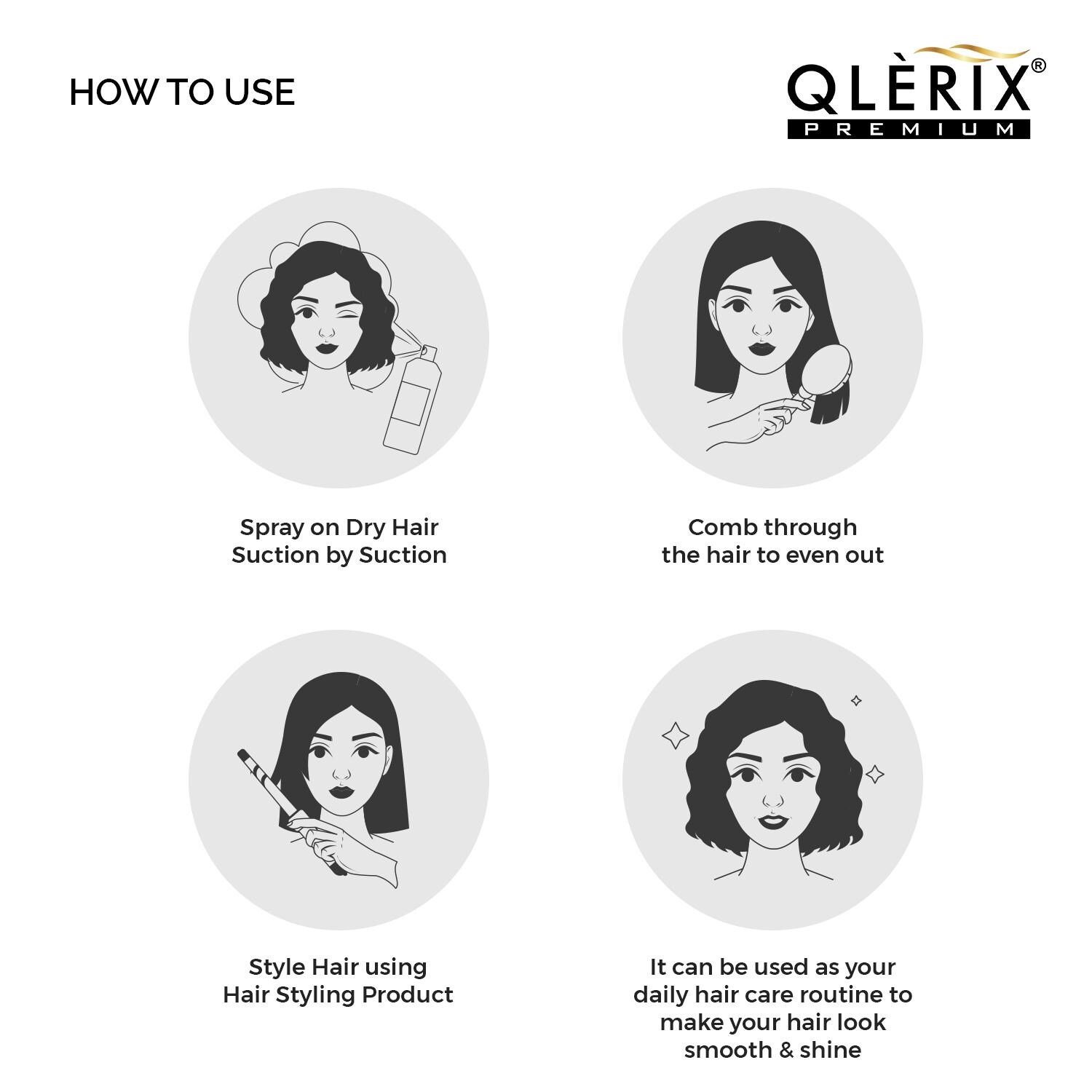 HOW TO USE

QLÈRIX®
PREMIUM

Spray on Dry Hair Suction by Suction

Comb through the hair to even out

Style Hair using Hair Styling Product

It can be used as your daily hair care routine to make your hair look smooth & shine