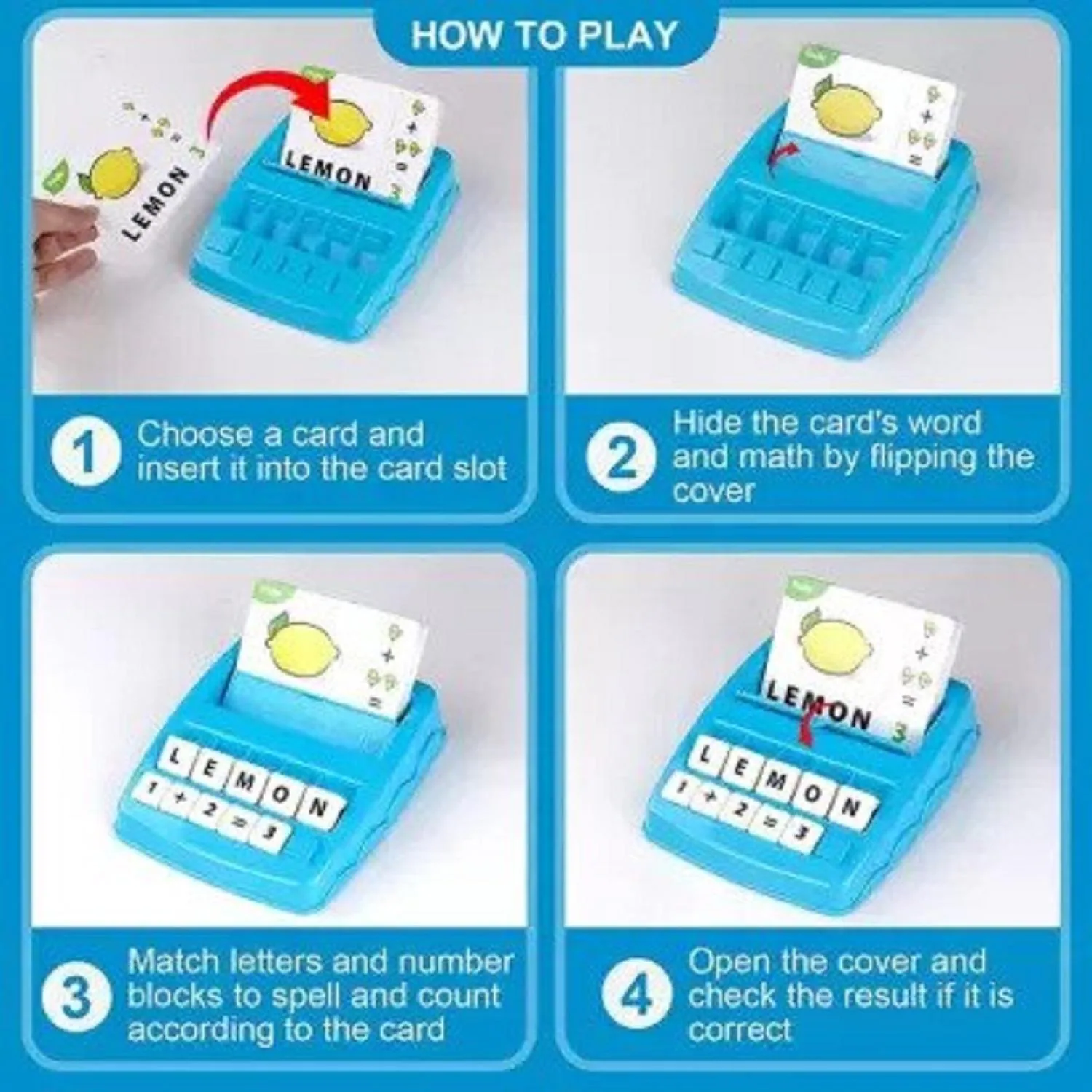 HOW TO PLAY

LEMON

LEMON

3

1 Choose a card and insert it into the card slot

2 Hide the card's word and math by flipping the cover

L E M O N
1 + 2 = 3

3 Match letters and number blocks to spell and count according to the card

LEMON

3

L E M O N
1 + 2 = 3

4 Open the cover and check the result if it is correct