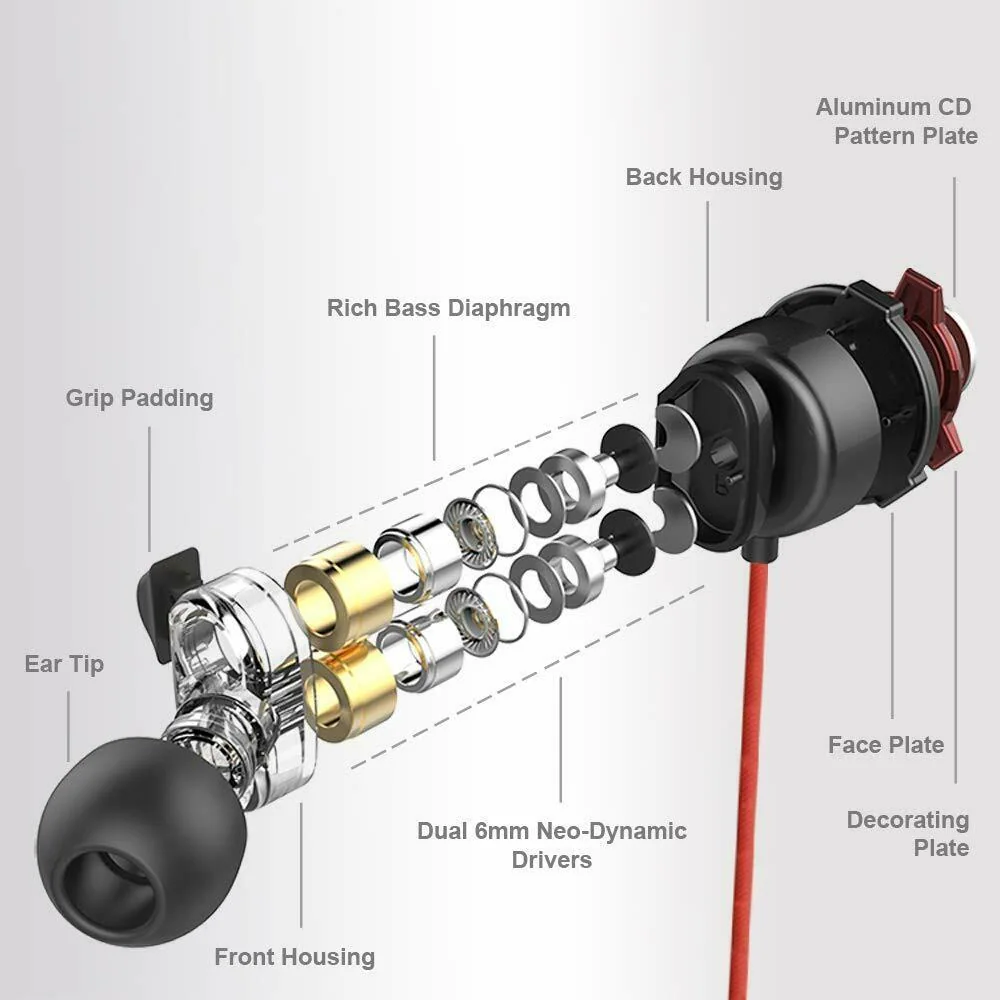 Aluminum CD Pattern Plate

Back Housing

Rich Bass Diaphragm

Grip Padding

Ear Tip

Face Plate

Decorating Plate

Dual 6mm Neo-Dynamic Drivers

Front Housing