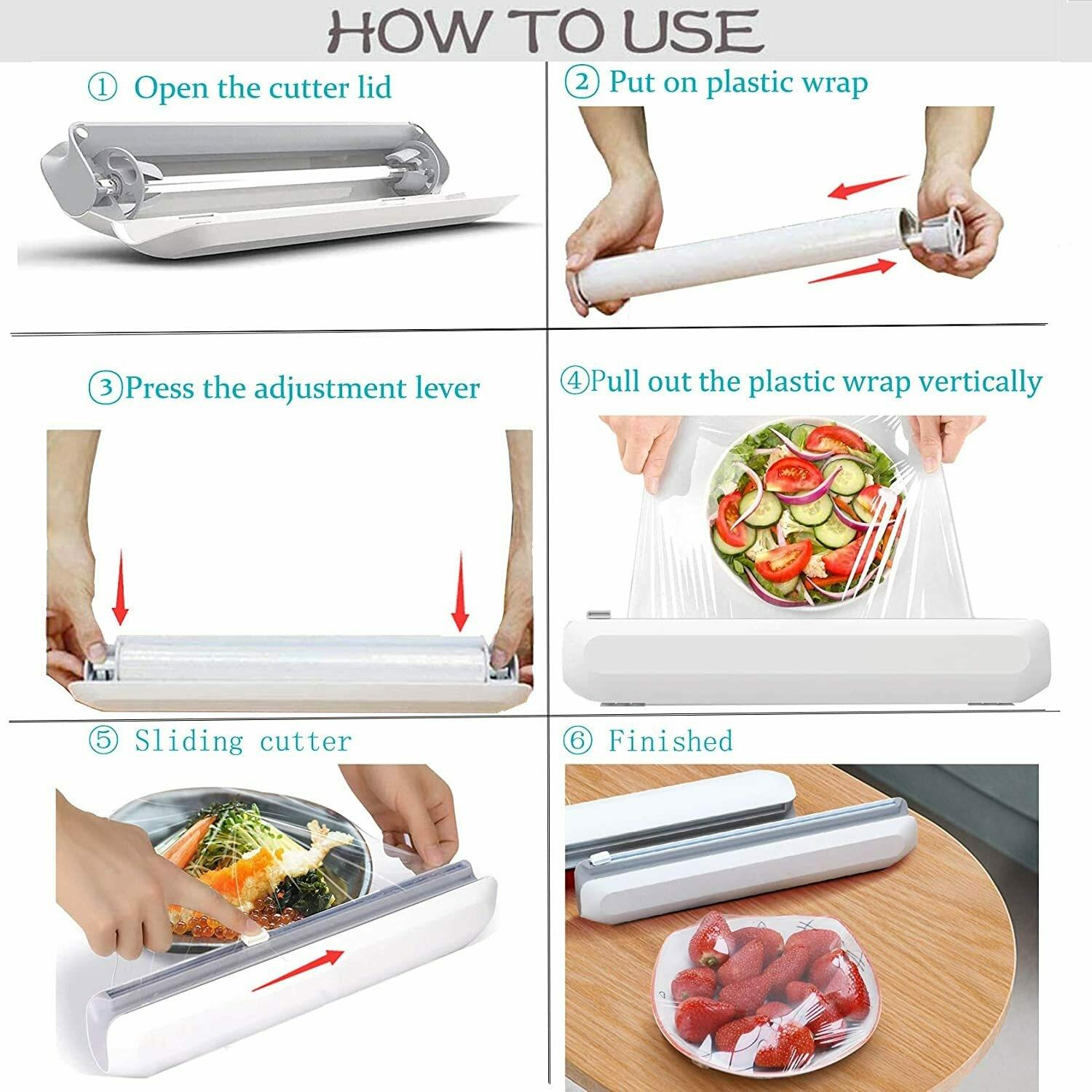 HOW TO USE

① Open the cutter lid

② Put on plastic wrap

③Press the adjustment lever

④Pull out the plastic wrap vertically

⑤ Sliding cutter

⑥ Finished