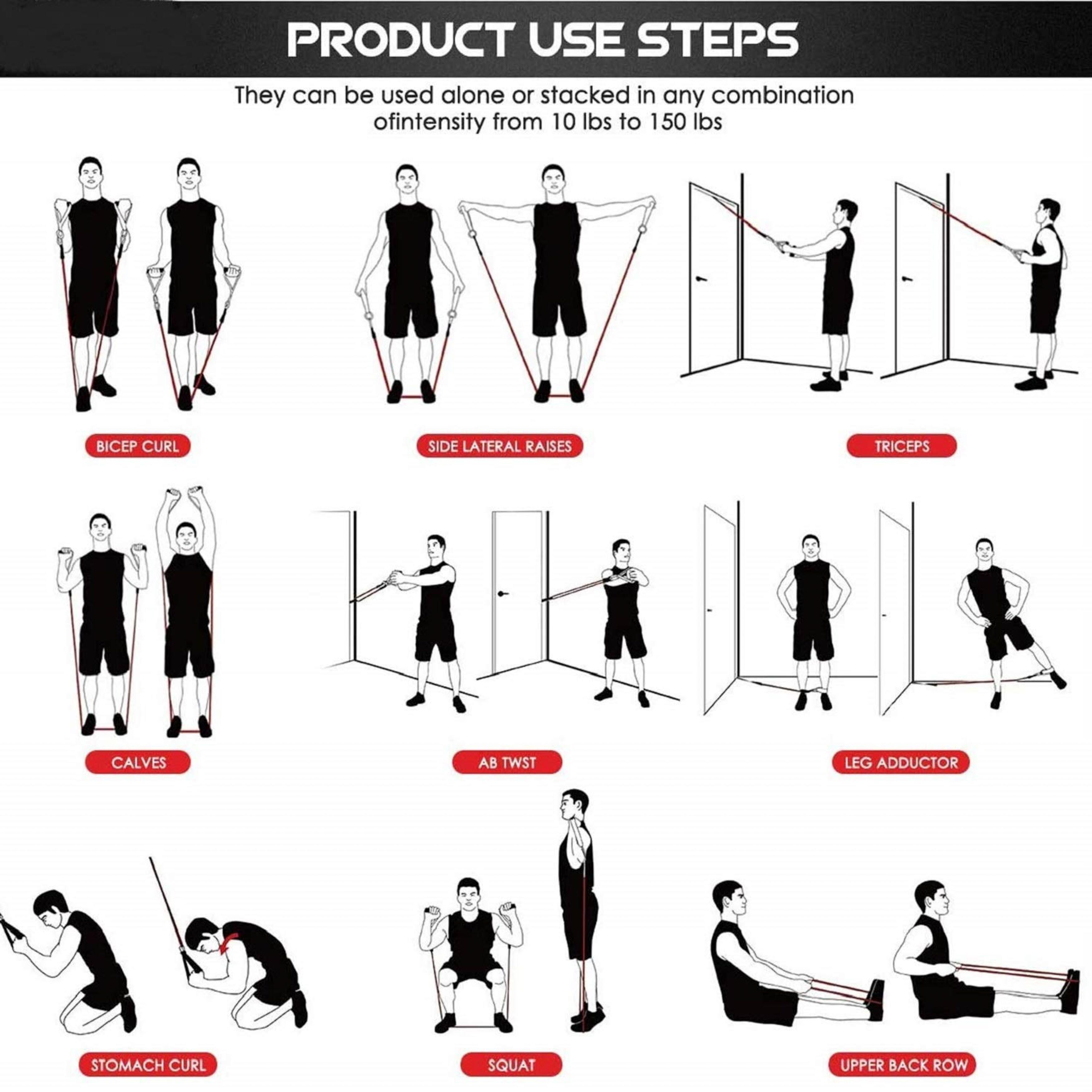 PRODUCT USE STEPS

They can be used alone or stacked in any combination ofintensity from 10 lbs to 150 lbs

BICEP CURL

SIDE LATERAL RAISES

TRICEPS

CALVES

AB TWST

LEG ADDUCTOR

STOMACH CURL

SQUAT

UPPER BACK ROW