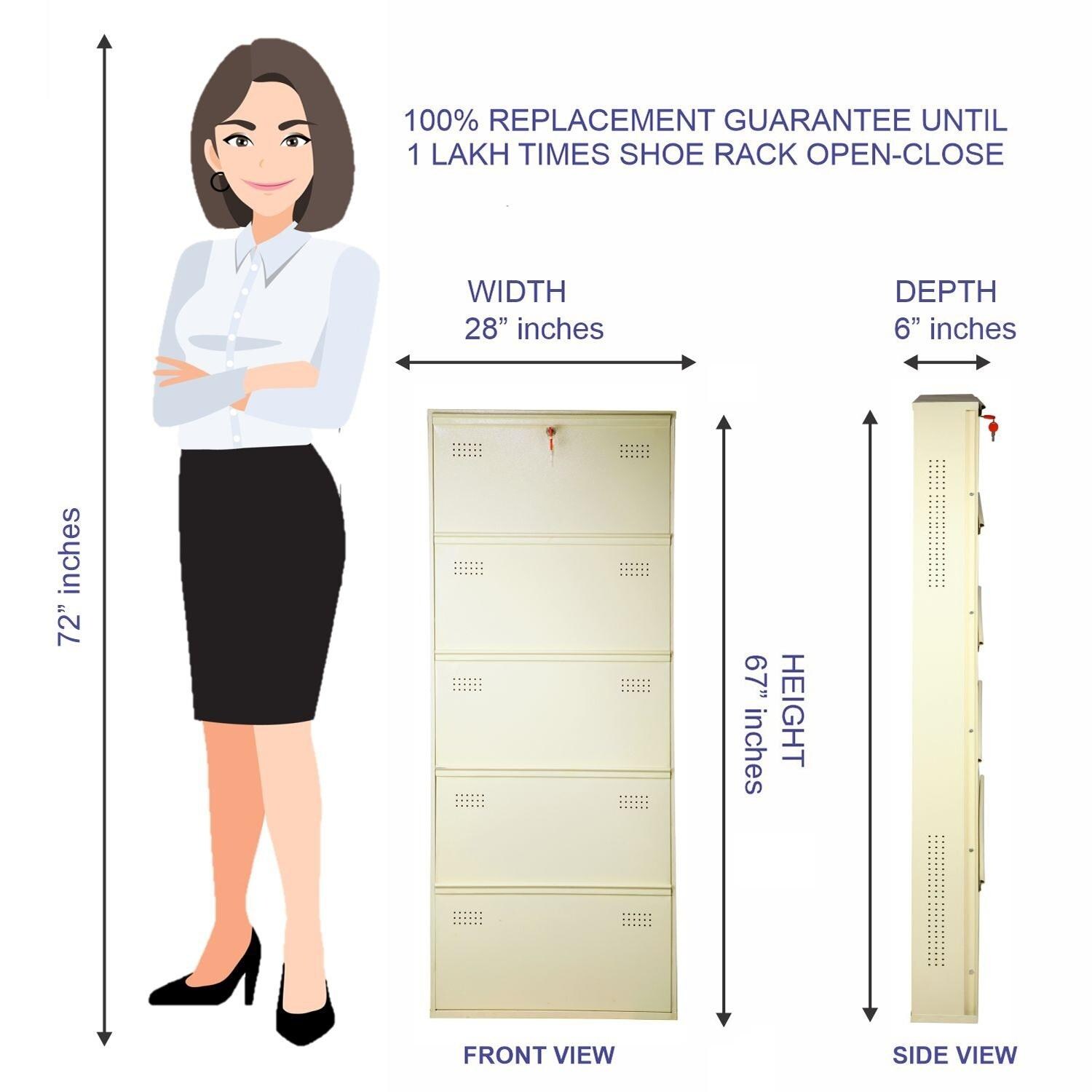 72” inches

100% REPLACEMENT GUARANTEE UNTIL 1 LAKH TIMES SHOE RACK OPEN-CLOSE

WIDTH
28” inches

DEPTH
6” inches

HEIGHT
67” inches

FRONT VIEW

SIDE VIEW