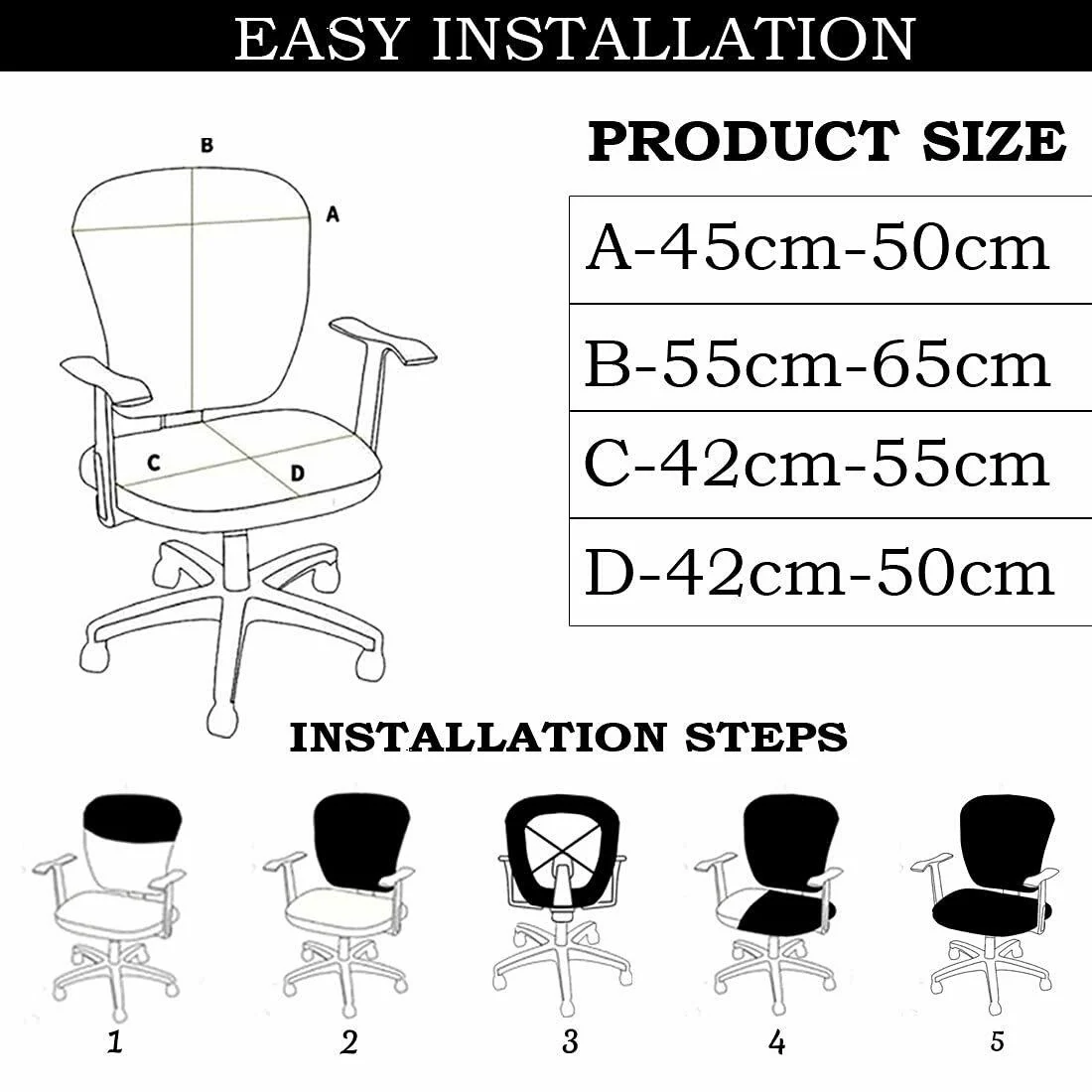 EASY INSTALLATION

B
A
C
D

PRODUCT SIZE

| A-45cm-50cm |
|---|
| B-55cm-65cm |
| C-42cm-55cm |
| D-42cm-50cm |

INSTALLATION STEPS

1
2
3
4
5