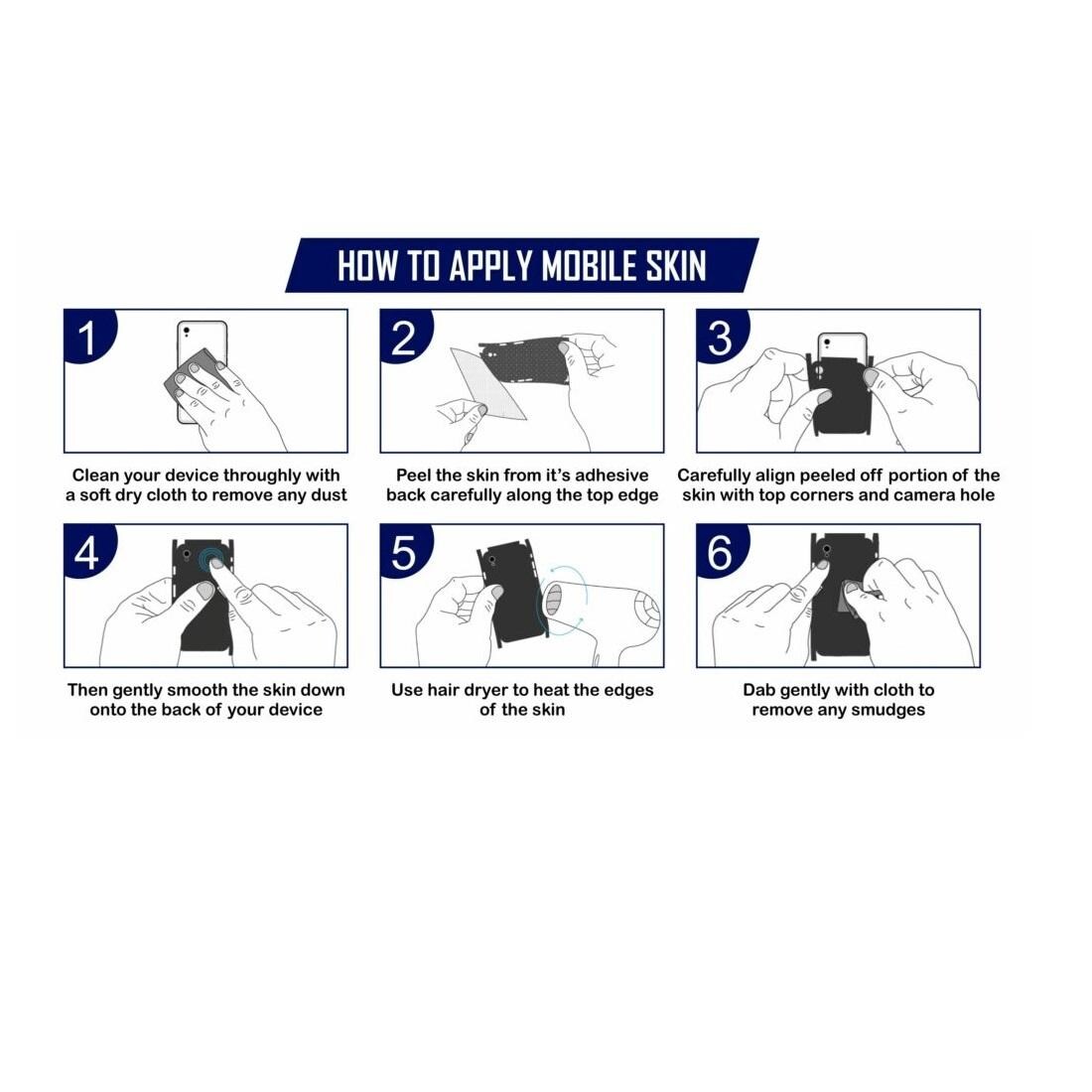 HOW TO APPLY MOBILE SKIN

1

Clean your device throughly with a soft dry cloth to remove any dust

2

Peel the skin from it's adhesive back carefully along the top edge

3

Carefully align peeled off portion of the skin with top corners and camera hole

4

Then gently smooth the skin down onto the back of your device

5

Use hair dryer to heat the edges of the skin

6

Dab gently with cloth to remove any smudges