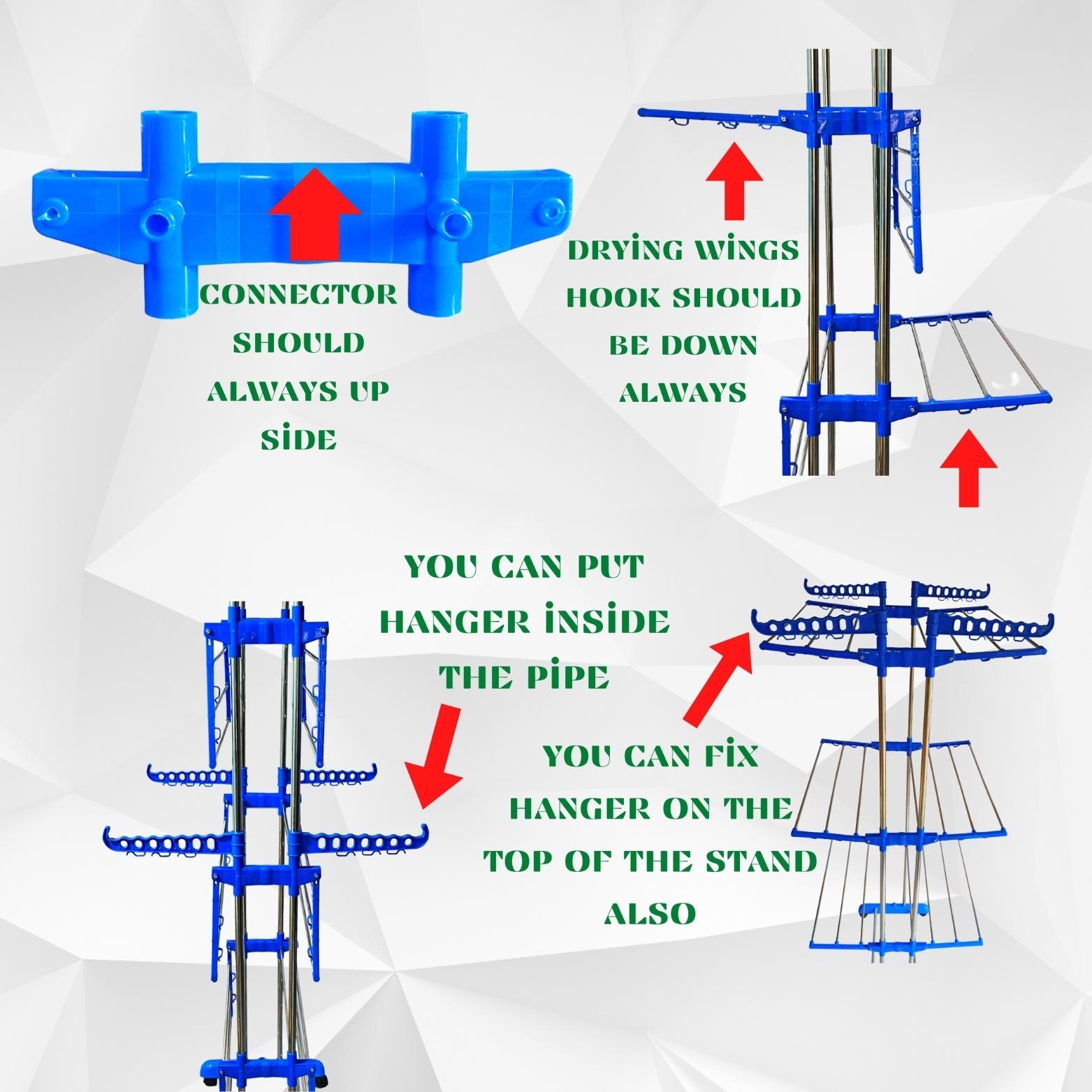 CONNECTOR SHOULD ALWAYS UP SİDE

DRYİNG WİNGS HOOK SHOULD BE DOWN ALWAYS

YOU CAN PUT HANGER İNSİDE THE PİPE

YOU CAN FİX HANGER ON THE TOP OF THE STAND ALSO