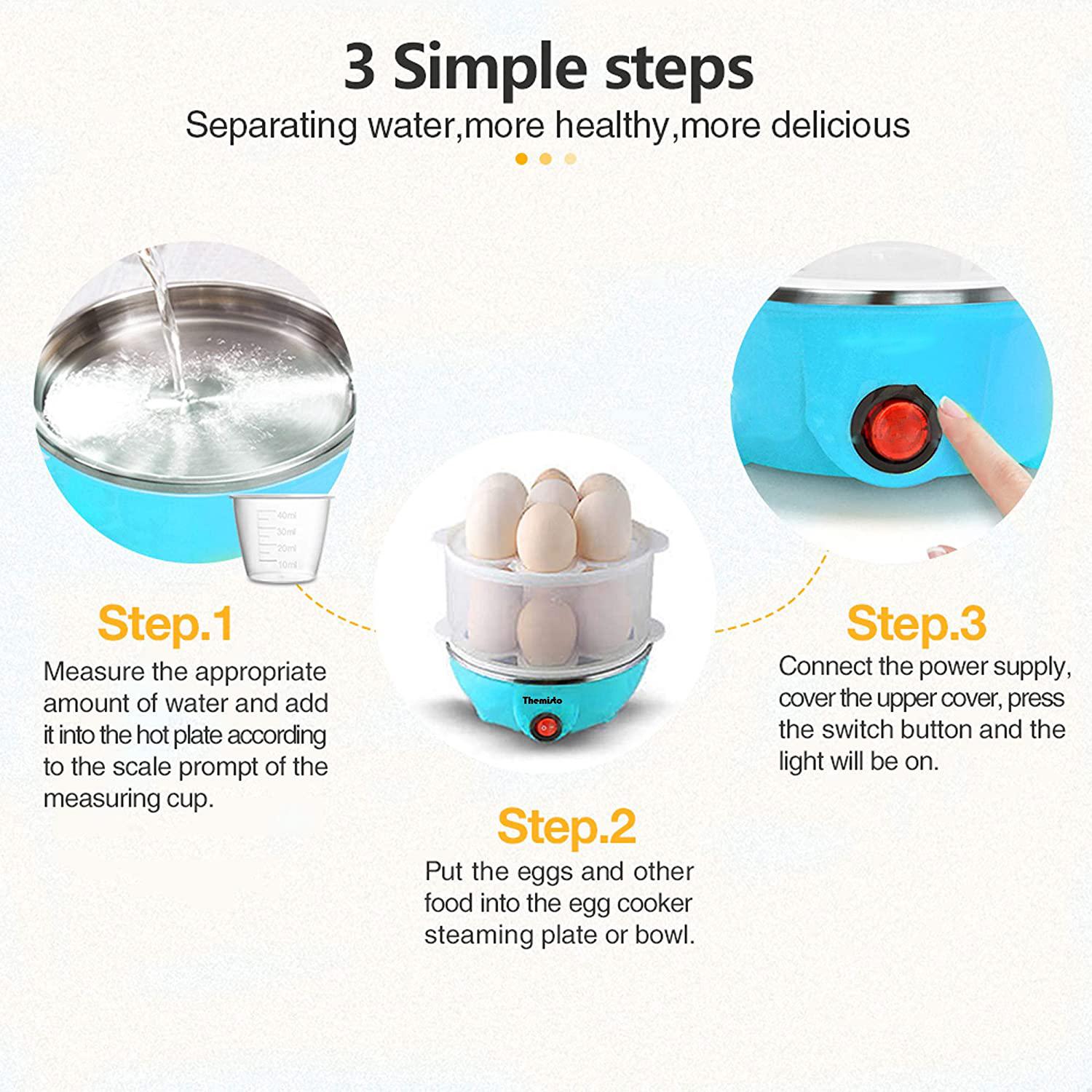 3 Simple steps

Separating water,more healthy,more delicious

40ml
30ml
20ml
10ml

Step.1

Measure the appropriate amount of water and add it into the hot plate according to the scale prompt of the measuring cup.

Themisto

Step.2

Put the eggs and other food into the egg cooker steaming plate or bowl.

Step.3

Connect the power supply, cover the upper cover, press the switch button and the light will be on.