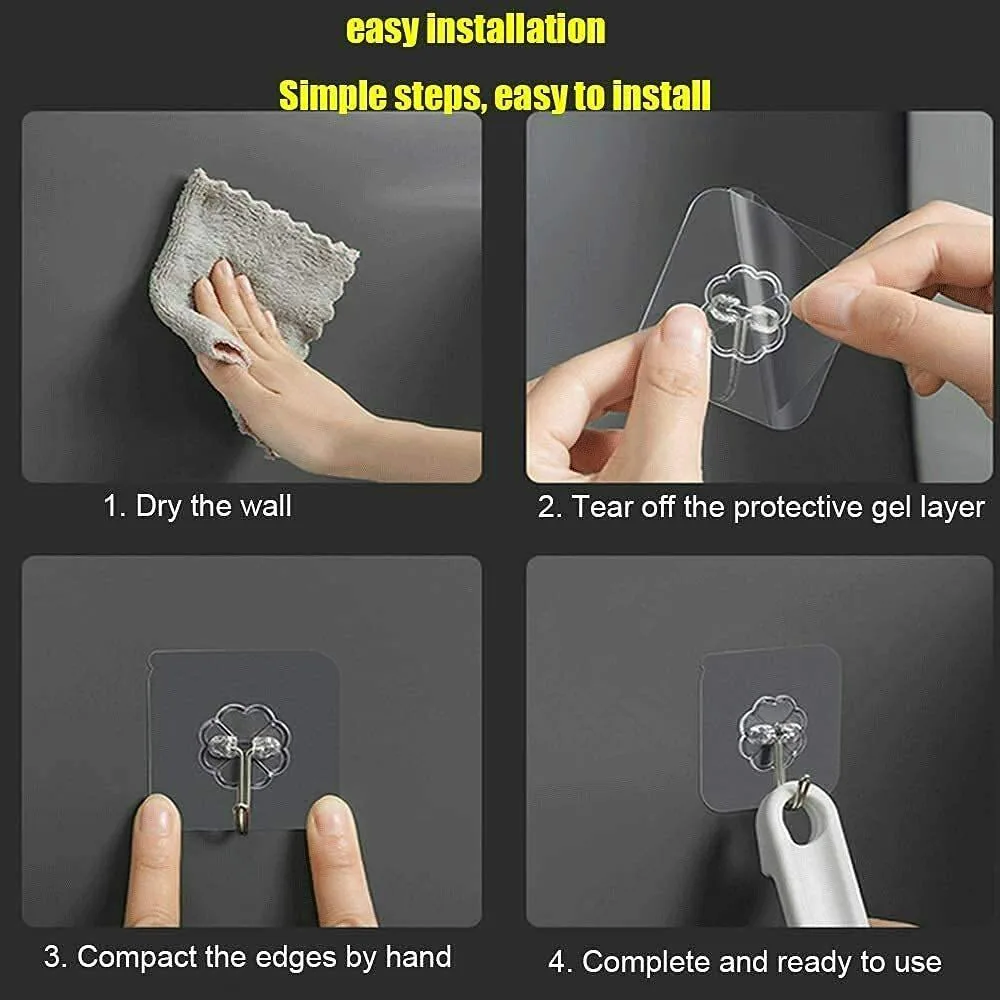 easy installation

Simple steps, easy to install

1. Dry the wall

2. Tear off the protective gel layer

3. Compact the edges by hand

4. Complete and ready to use