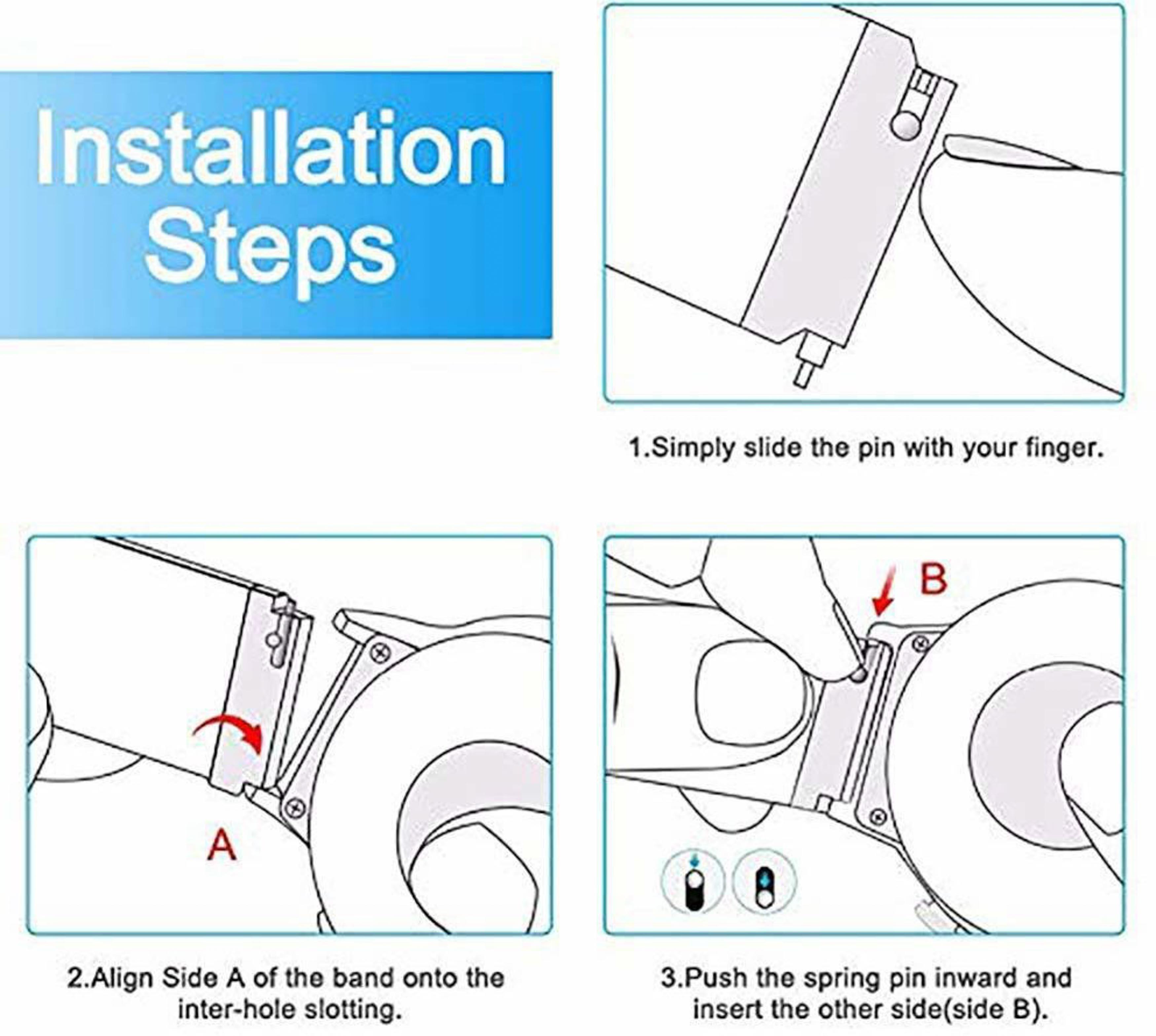 Installation Steps

1.Simply slide the pin with your finger.

A

2.Align Side A of the band onto the inter-hole slotting.

B

3.Push the spring pin inward and insert the other side(side B).