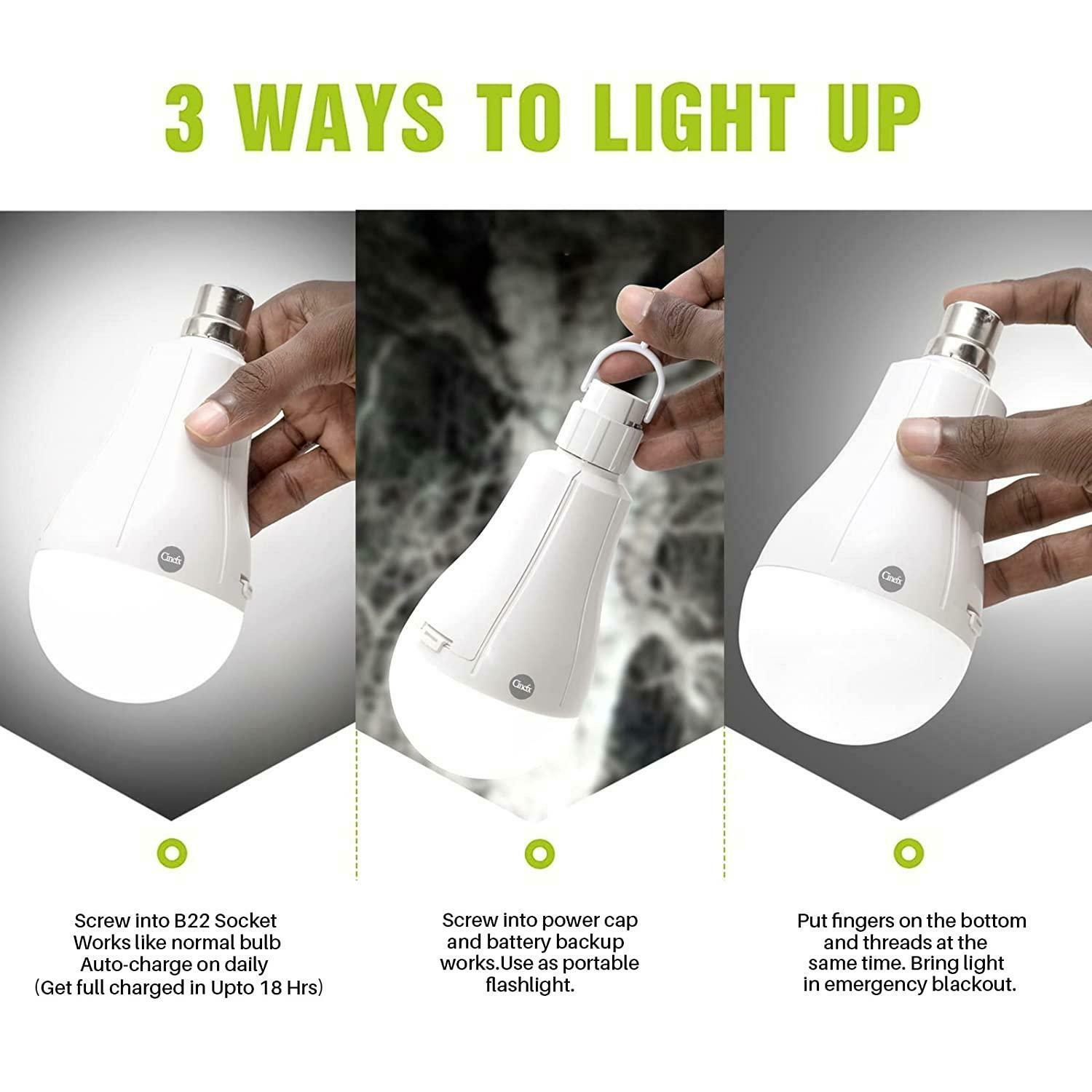 3 WAYS TO LIGHT UP

Cinefx

Cinefx

Cinefx

Screw into B22 Socket
Works like normal bulb
Auto-charge on daily
(Get full charged in Upto 18 Hrs)

Screw into power cap
and battery backup
works.Use as portable
flashlight.

Put fingers on the bottom
and threads at the
same time. Bring light
in emergency blackout.