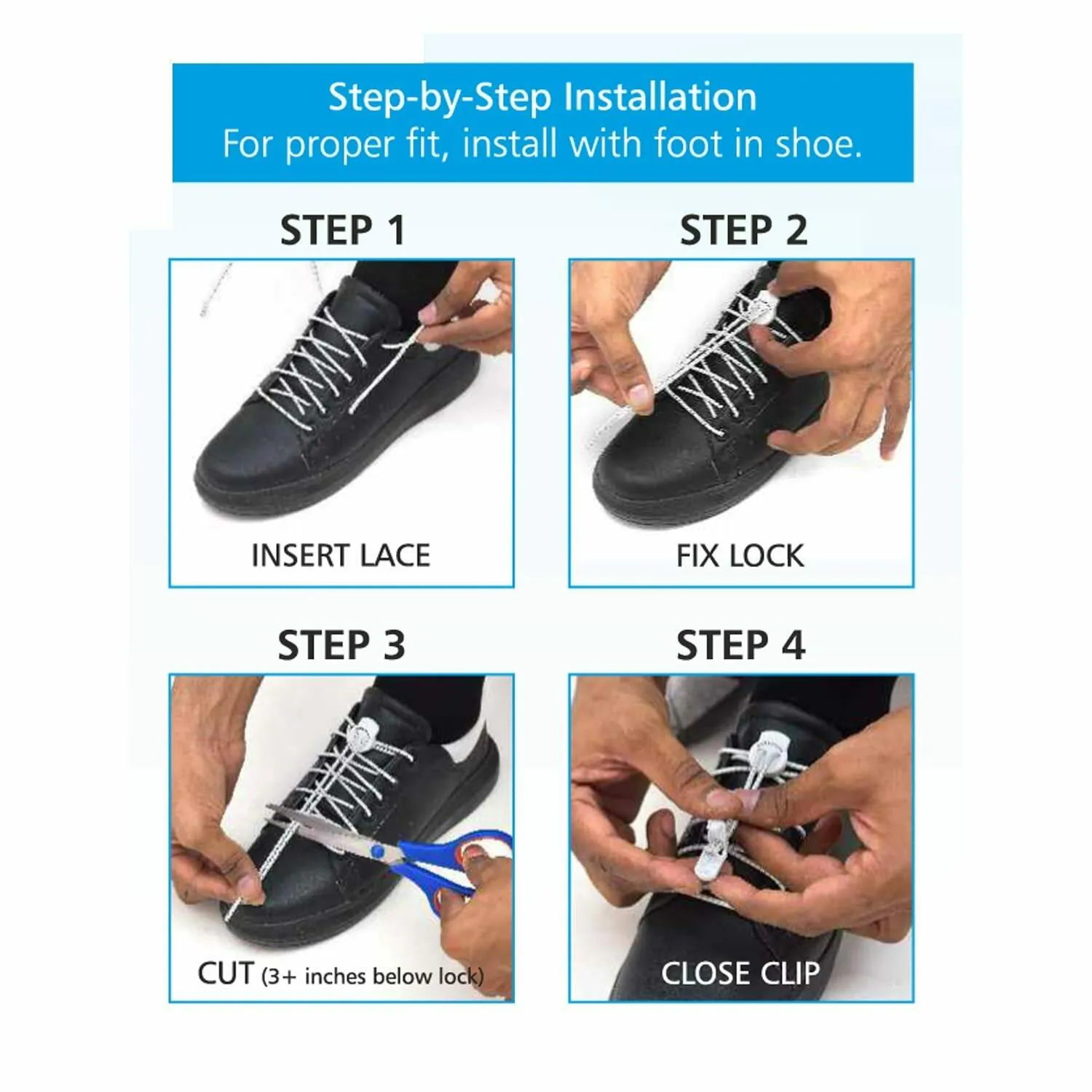 Step-by-Step Installation
For proper fit, install with foot in shoe.

STEP 1

INSERT LACE

STEP 2

FIX LOCK

STEP 3

CUT (3+ inches below lock)

STEP 4

CLOSE CLIP