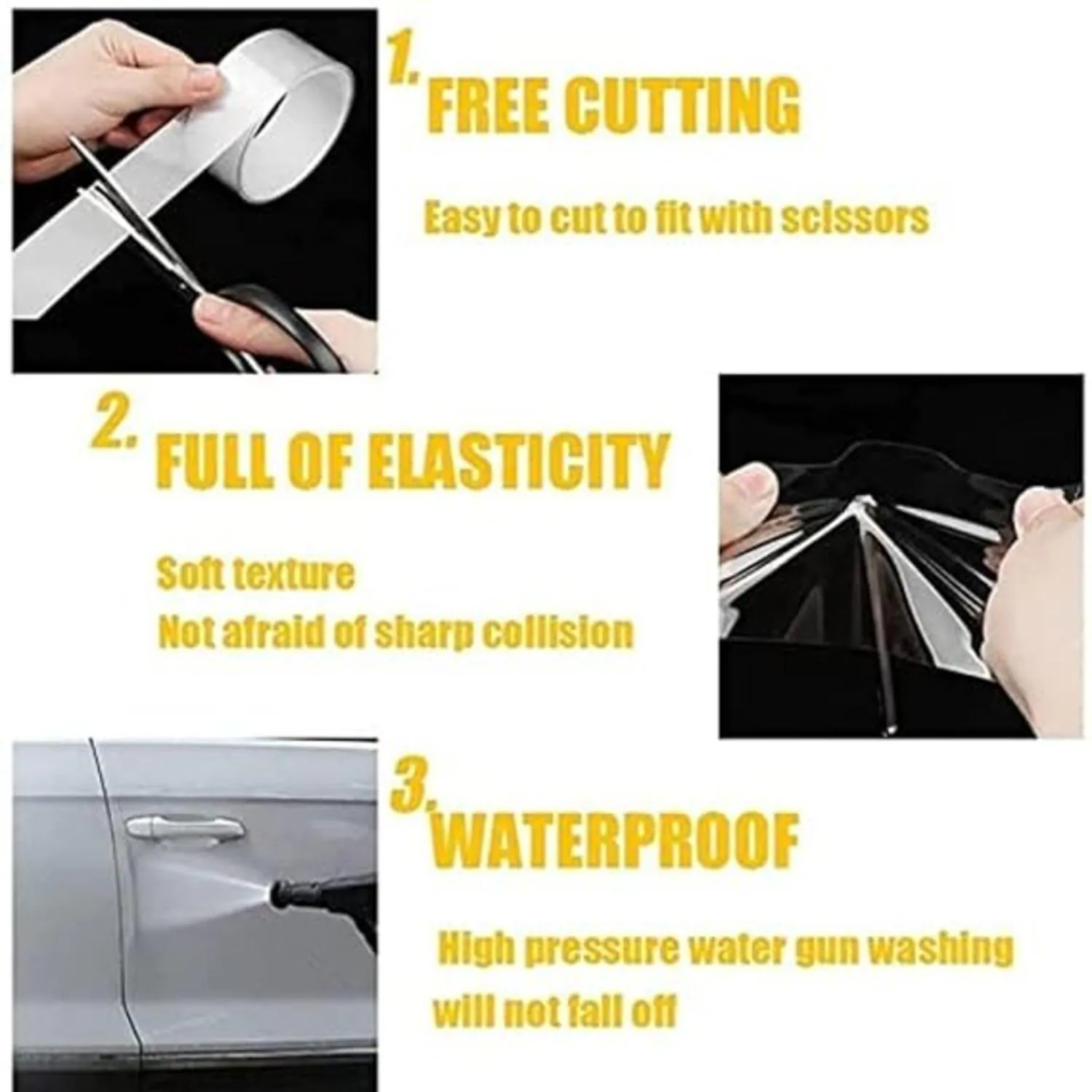 1. FREE CUTTING

Easy to cut to fit with scissors

2. FULL OF ELASTICITY

Soft texture
Not afraid of sharp collision

3. WATERPROOF

High pressure water gun washing
will not fall off