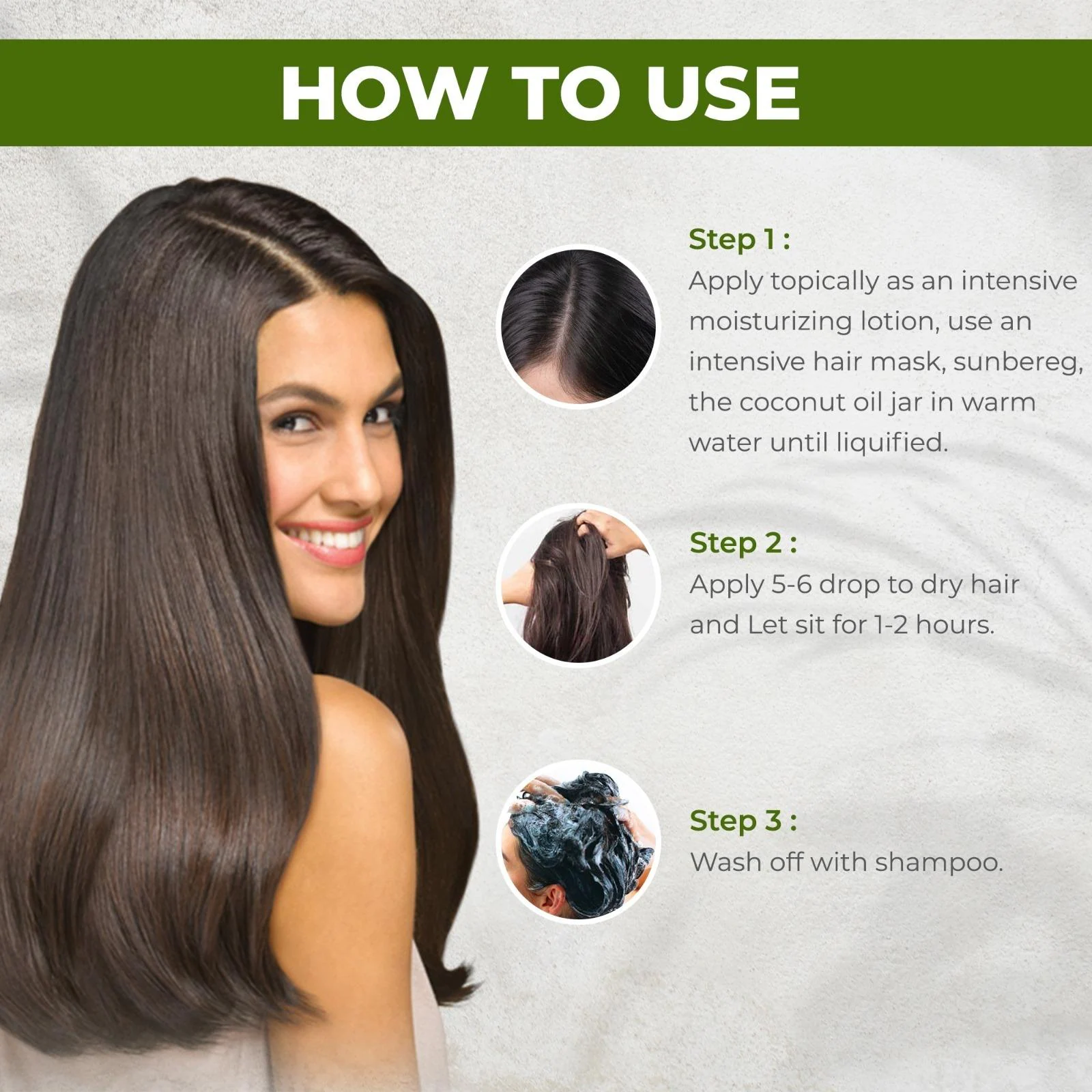 HOW TO USE

Step 1 :
Apply topically as an intensive moisturizing lotion, use an intensive hair mask, sunbereg, the coconut oil jar in warm water until liquified.

Step 2 :
Apply 5-6 drop to dry hair and Let sit for 1-2 hours.

Step 3 :
Wash off with shampoo.