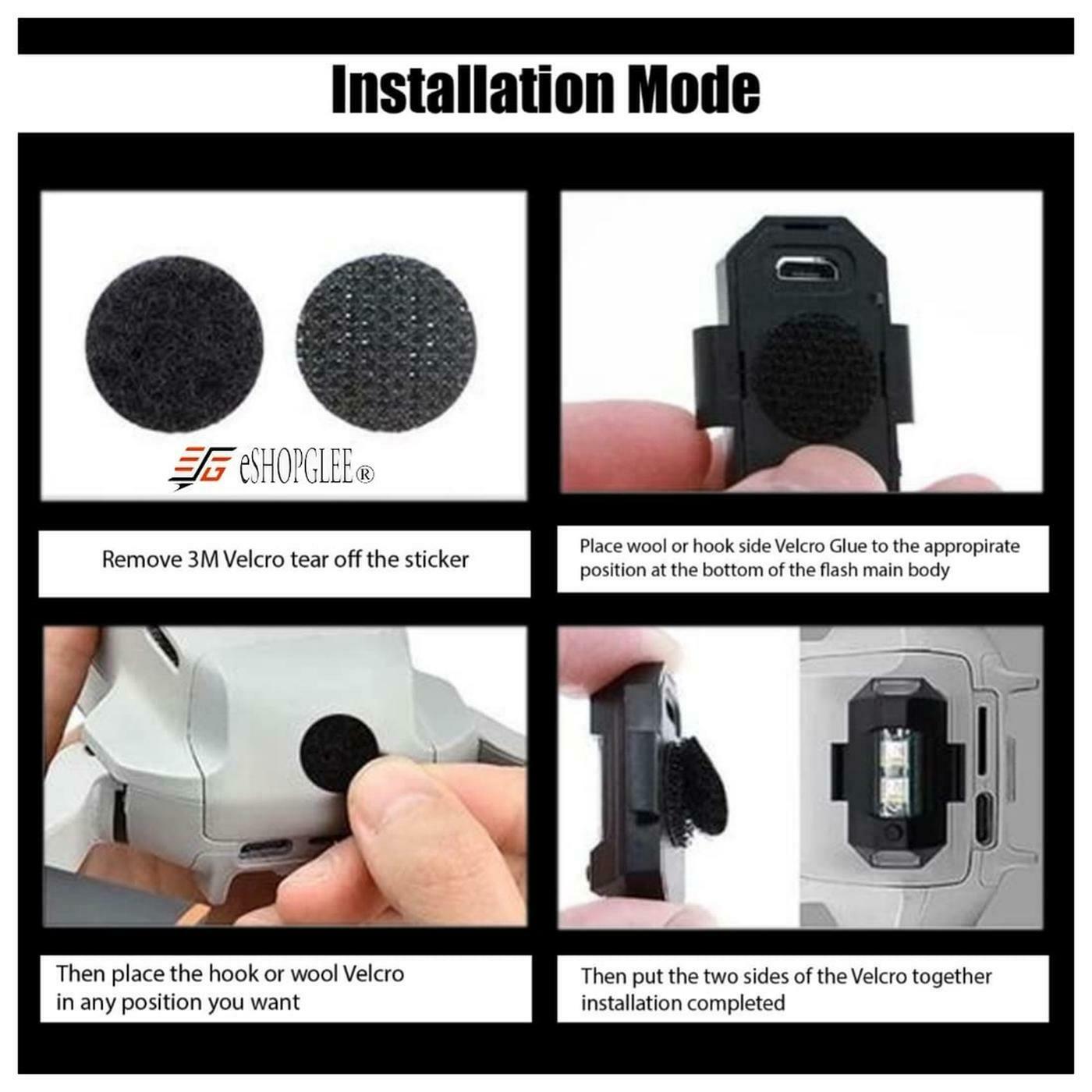 Installation Mode

eSHOPGLEE®

Remove 3M Velcro tear off the sticker

Place wool or hook side Velcro Glue to the appropirate position at the bottom of the flash main body

Then place the hook or wool Velcro in any position you want

Then put the two sides of the Velcro together installation completed