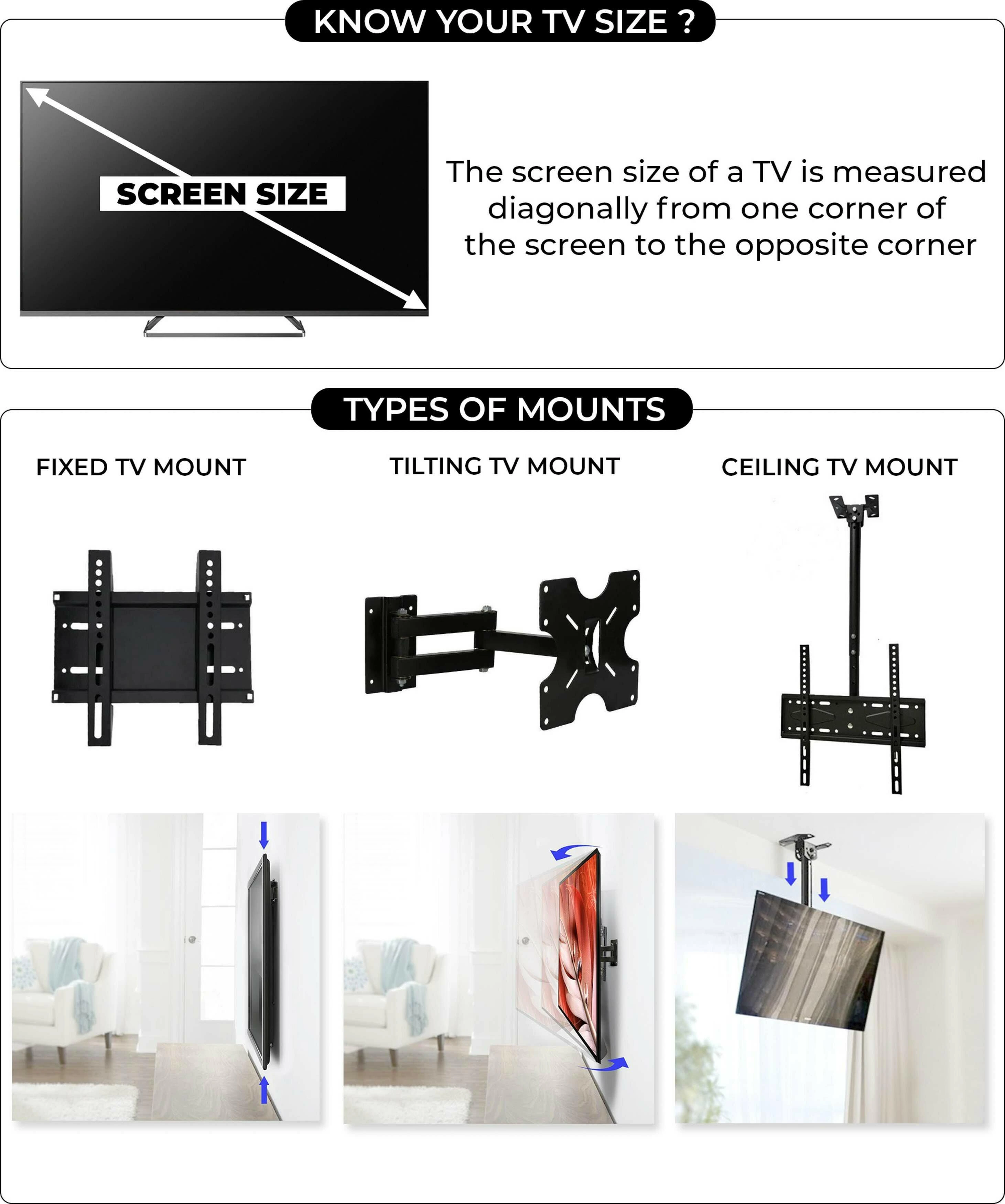 KNOW YOUR TV SIZE ?

SCREEN SIZE

The screen size of a TV is measured diagonally from one corner of the screen to the opposite corner

TYPES OF MOUNTS

FIXED TV MOUNT

TILTING TV MOUNT

CEILING TV MOUNT