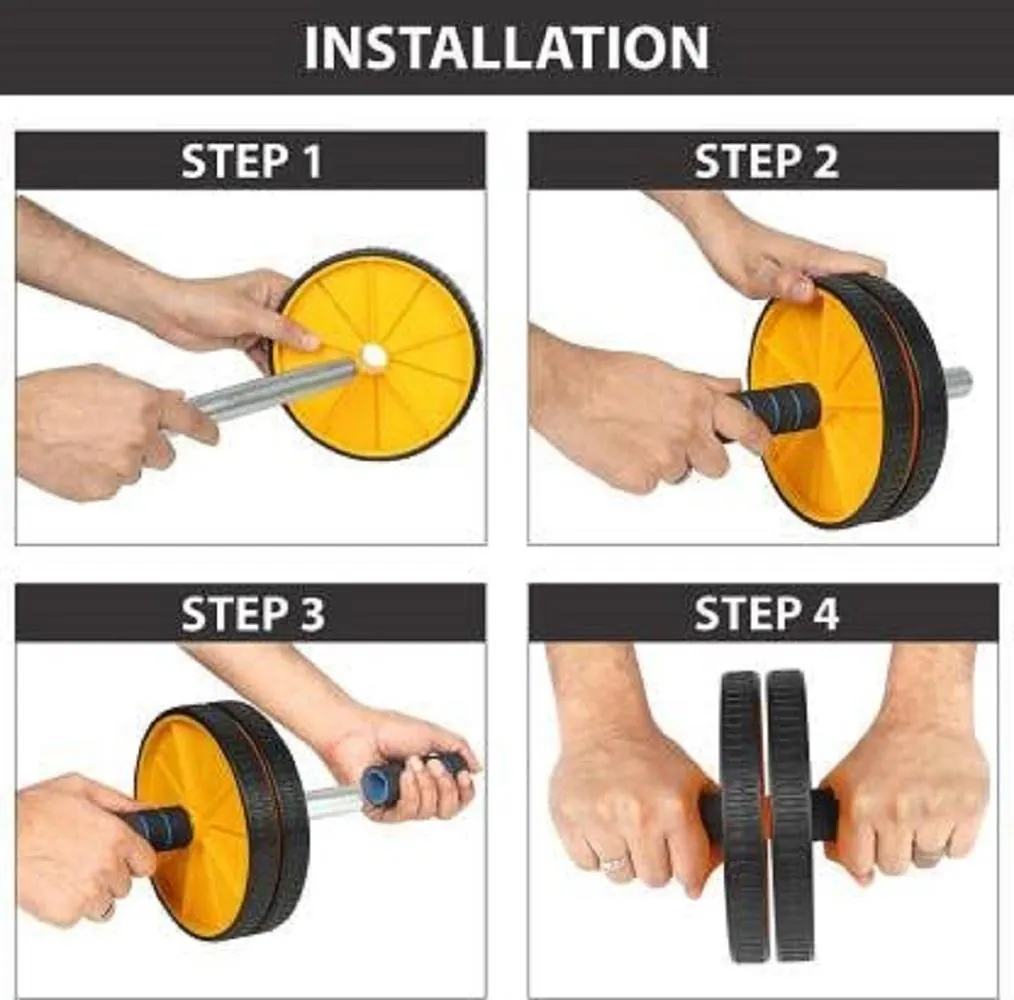 INSTALLATION

STEP 1

STEP 2

STEP 3

STEP 4