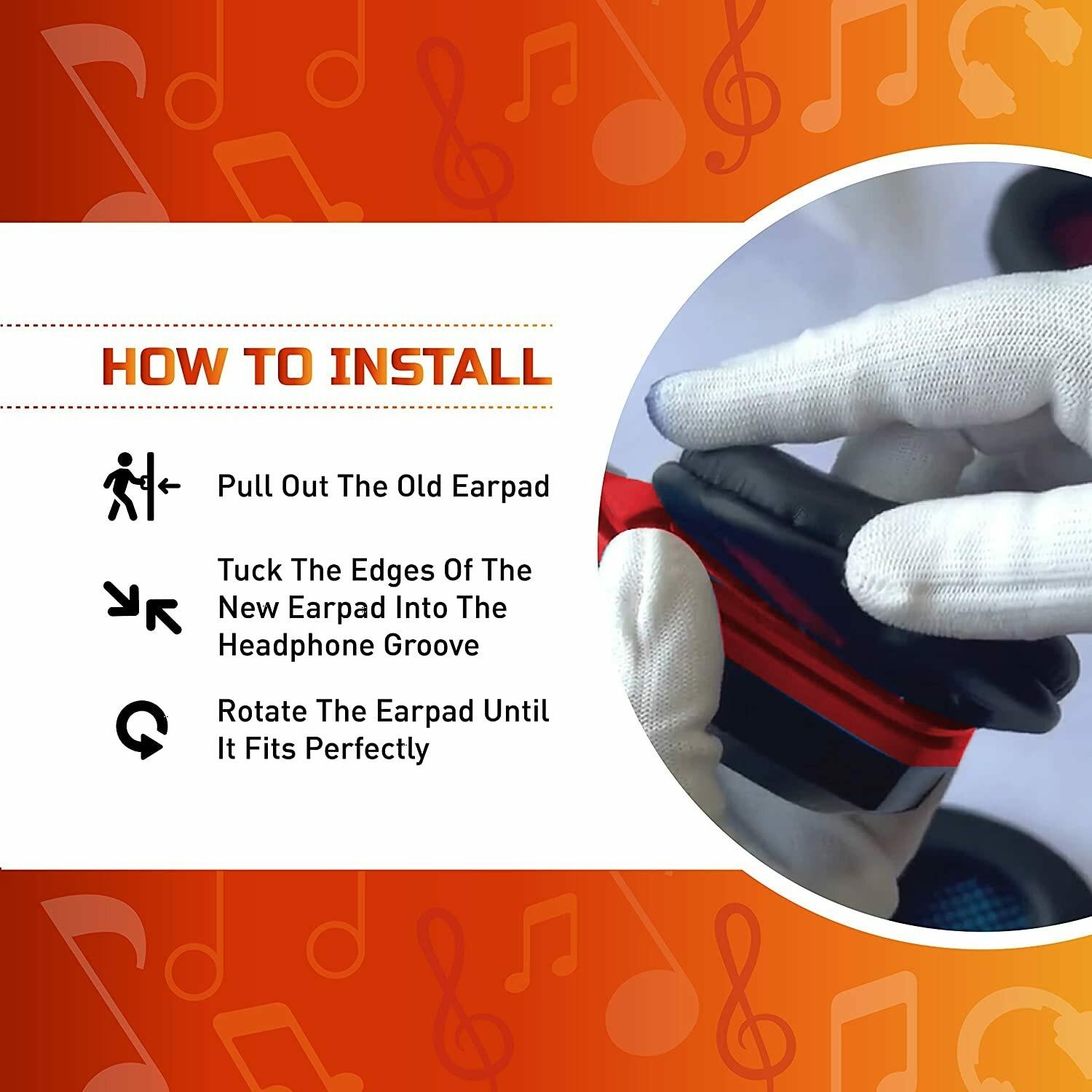 HOW TO INSTALL

Pull Out The Old Earpad

Tuck The Edges Of The New Earpad Into The Headphone Groove

Rotate The Earpad Until It Fits Perfectly