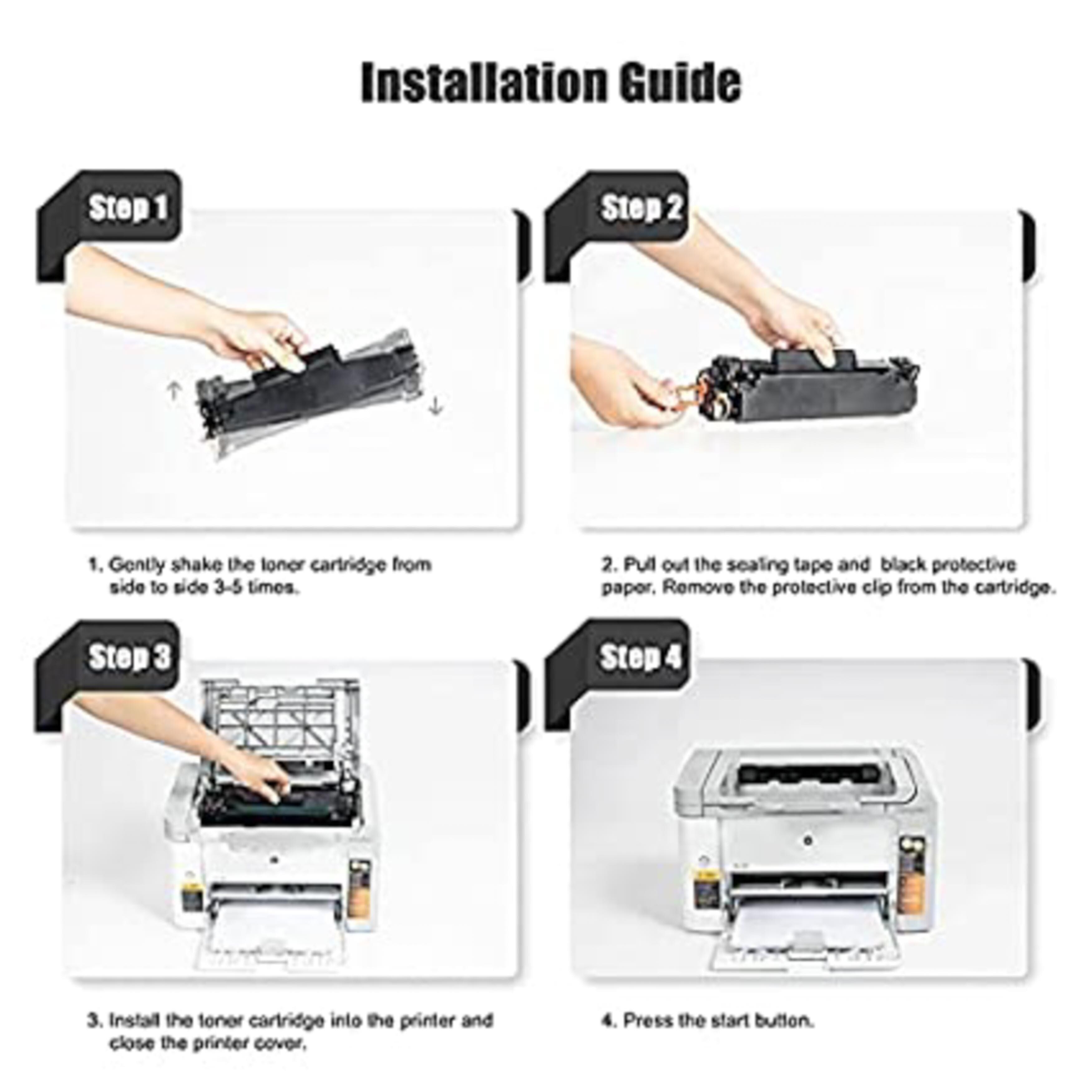 Installation Guide

Step 1

1. Gently shake the toner cartridge from side to side 3-5 times.

Step 2

2. Pull out the sealing tape and black protective paper. Remove the protective clip from the cartridge.

Step 3

3. Install the toner cartridge into the printer and close the printer cover.

Step 4

4. Press the start button.