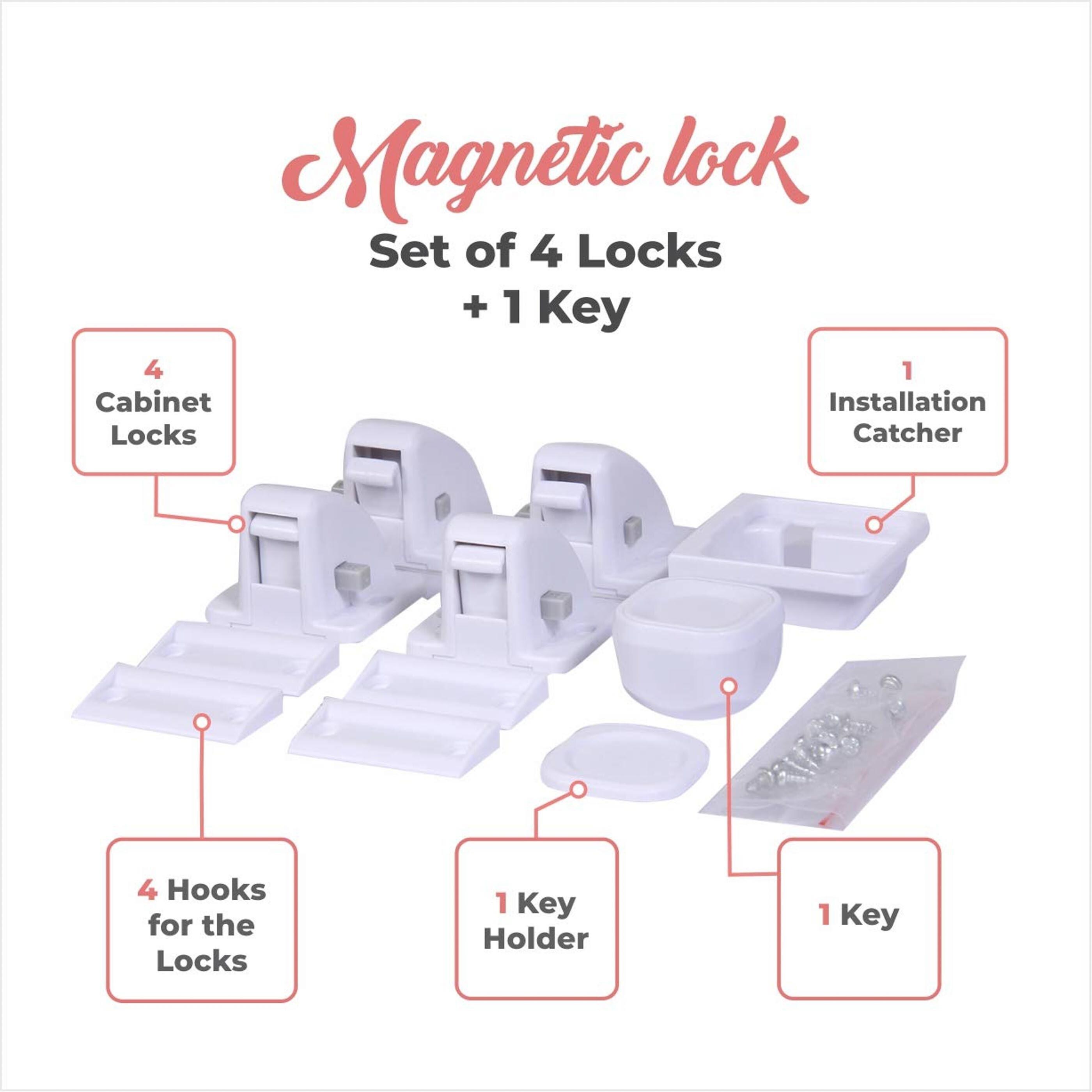 Magnetic lock

Set of 4 Locks
+ 1 Key

4
Cabinet
Locks

1
Installation
Catcher

4 Hooks
for the
Locks

1 Key
Holder

1 Key