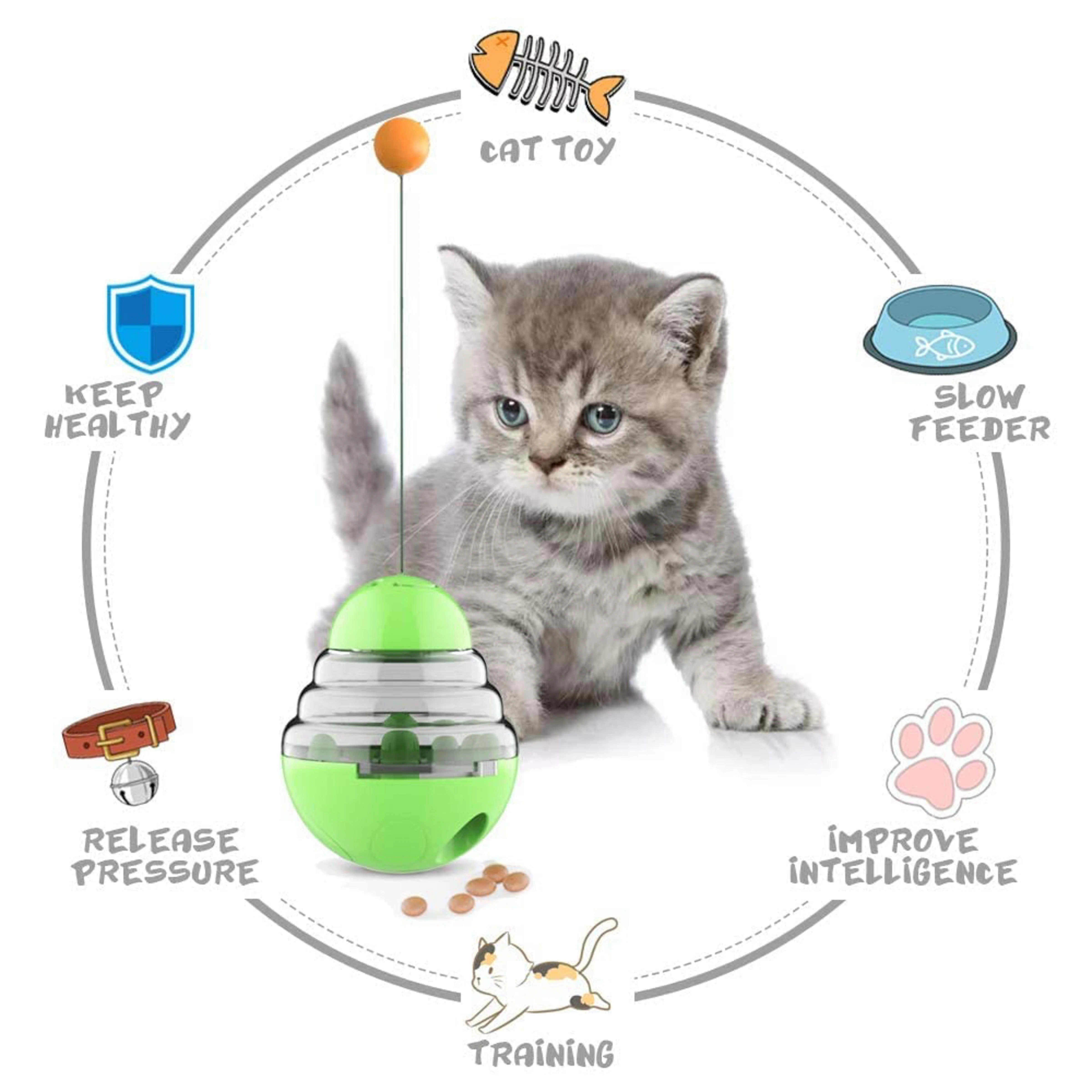 CAT TOY

KEEP HEALTHY

SLOW FEEDER

RELEASE PRESSURE

IMPROVE INTELLIGENCE

TRAINING