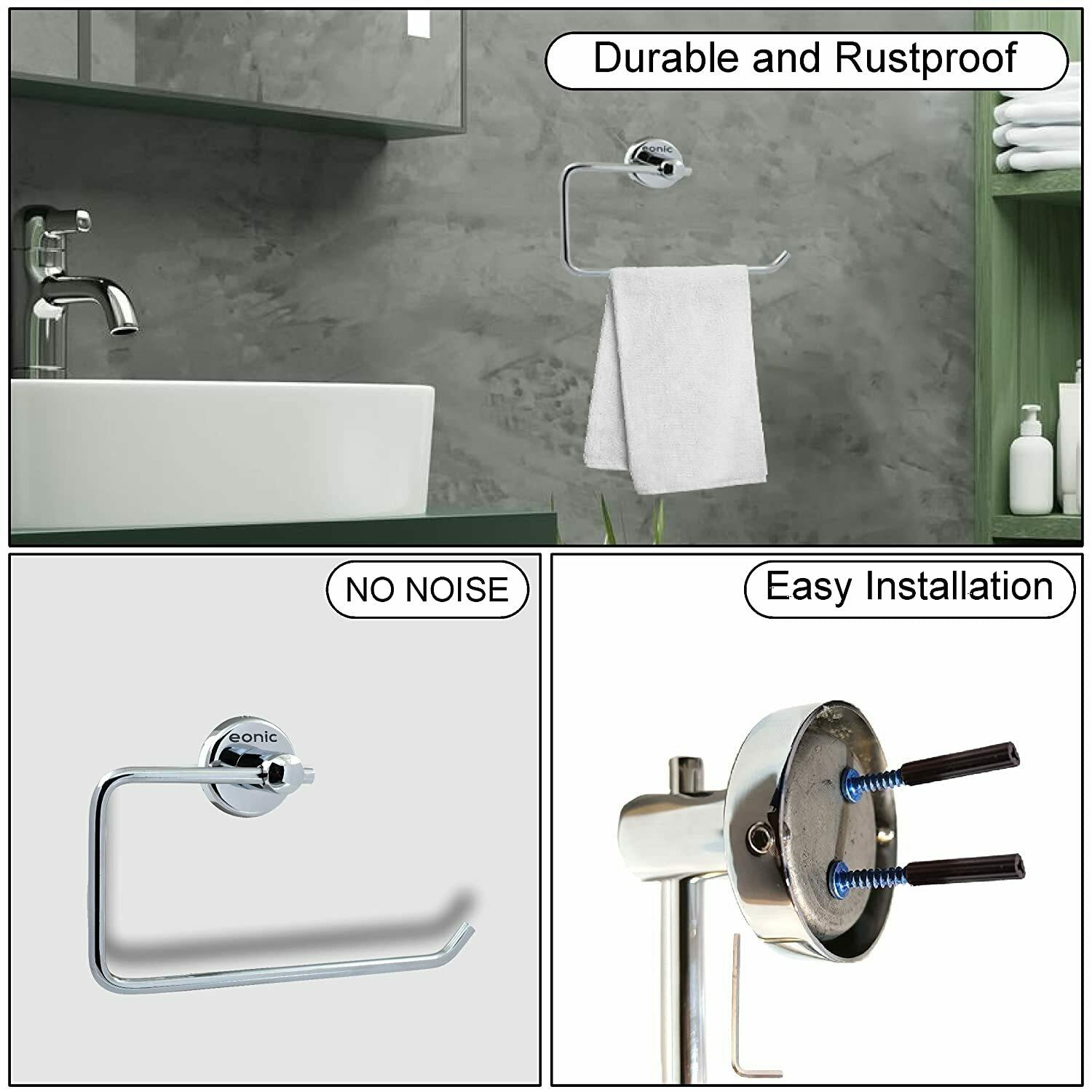 Durable and Rustproof

eonic

NO NOISE

eonic

Easy Installation