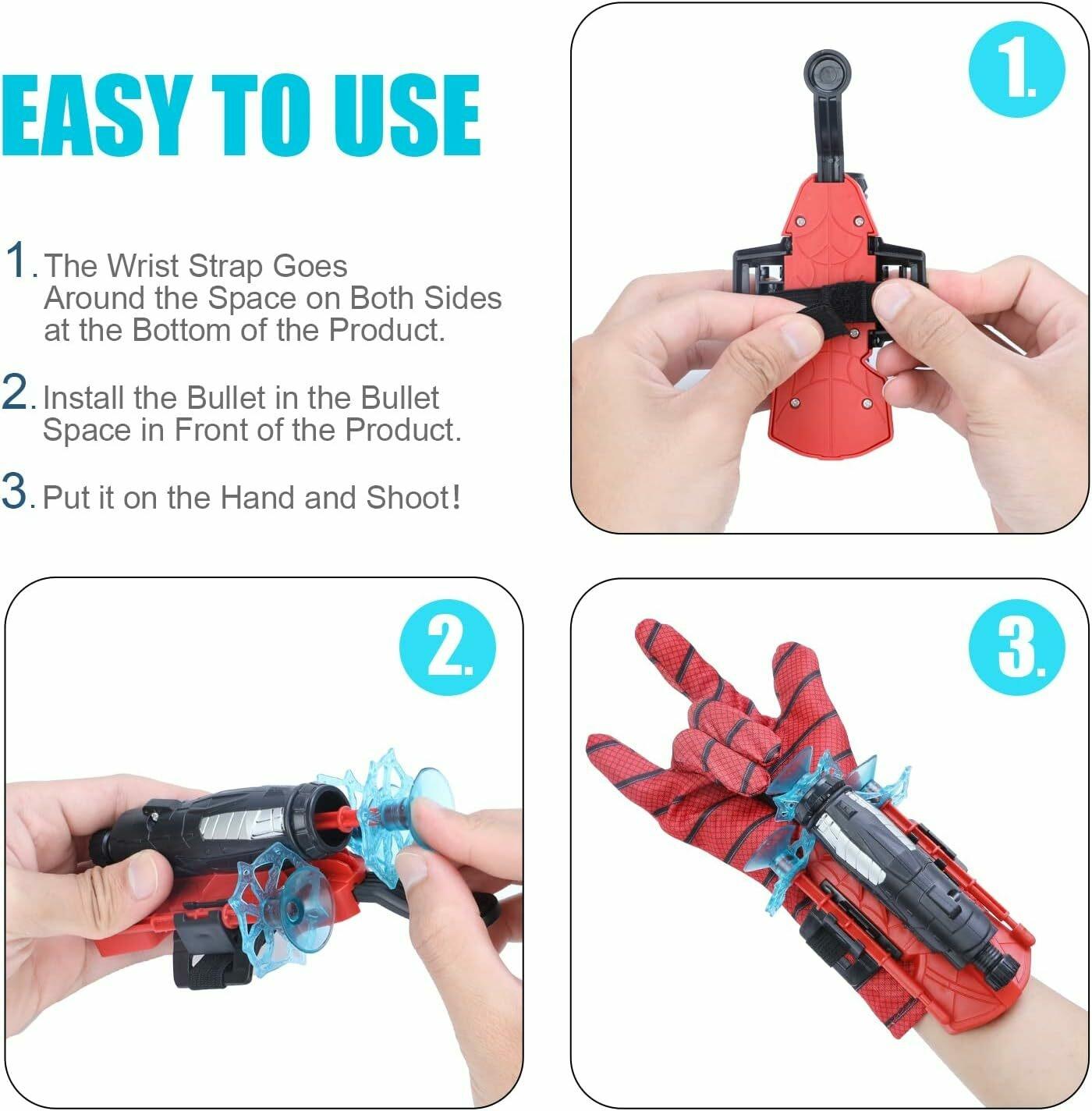 EASY TO USE

1. The Wrist Strap Goes Around the Space on Both Sides at the Bottom of the Product.

2. Install the Bullet in the Bullet Space in Front of the Product.

3. Put it on the Hand and Shoot!

1.

2.

3.