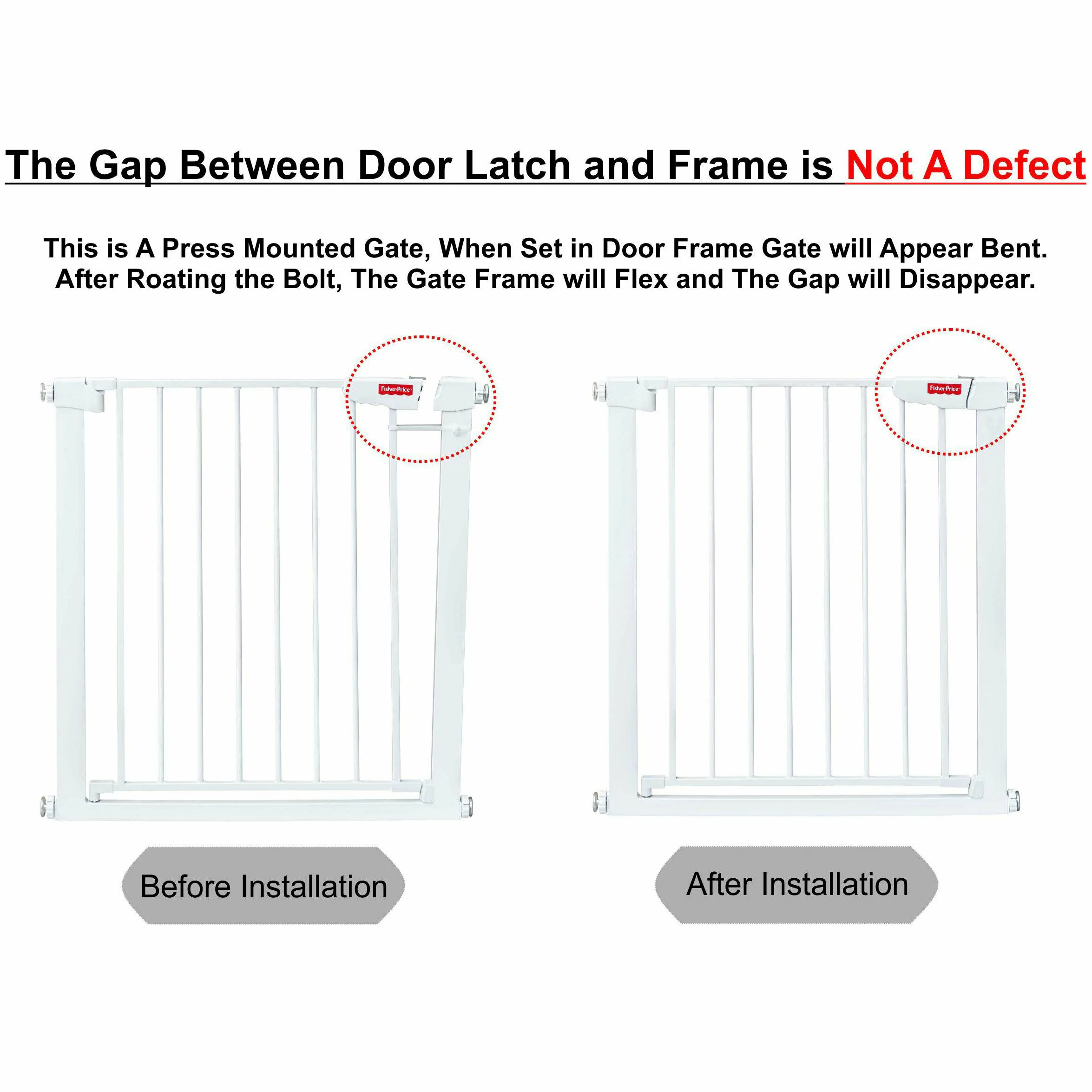 The Gap Between Door Latch and Frame is Not A Defect

This is A Press Mounted Gate, When Set in Door Frame Gate will Appear Bent. After Roating the Bolt, The Gate Frame will Flex and The Gap will Disappear.

Fisher-Price

Fisher-Price

Before Installation

After Installation