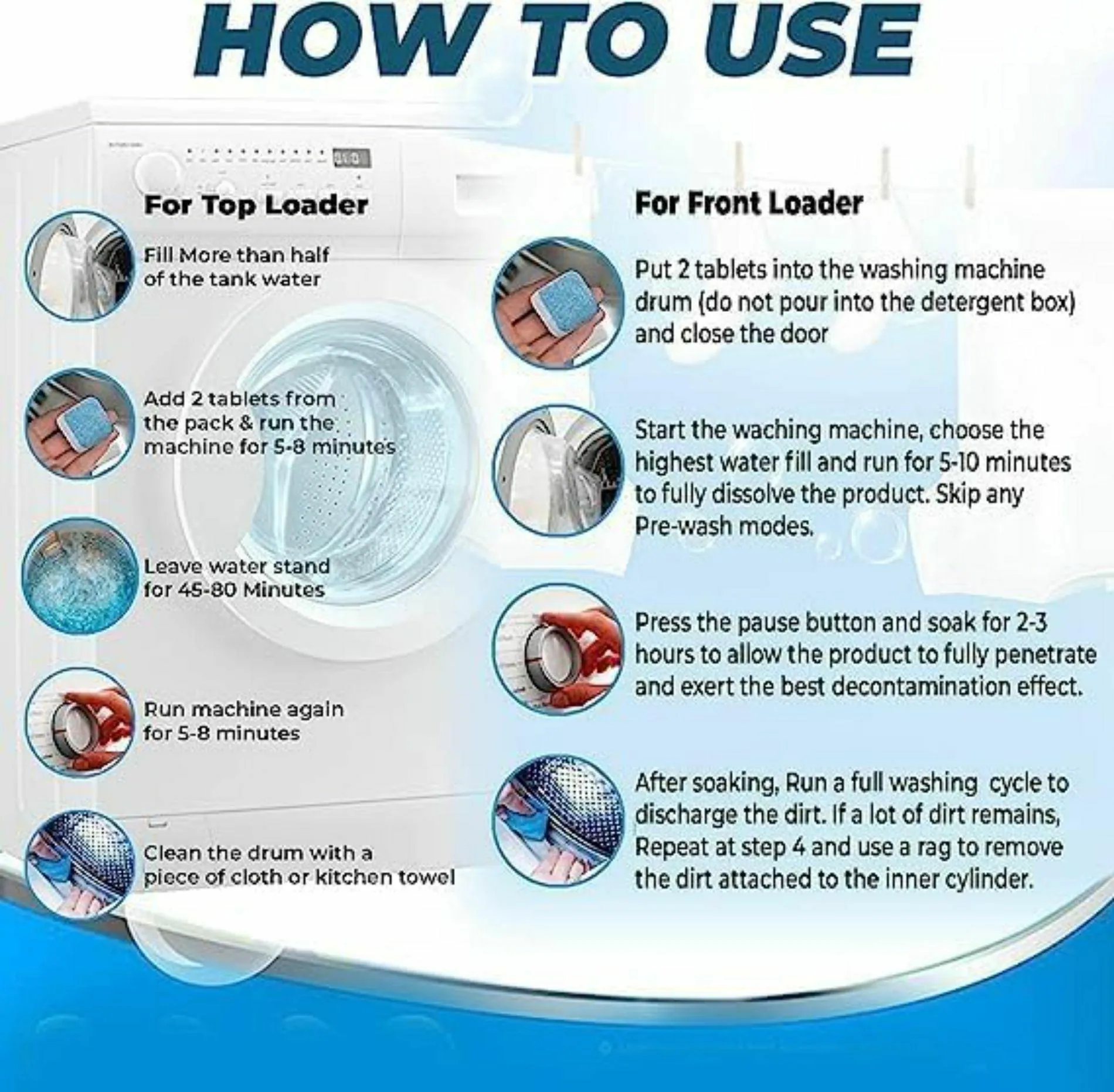 HOW TO USE

For Top Loader

Fill More than half of the tank water

Add 2 tablets from the pack & run the machine for 5-8 minutes

Leave water stand for 45-80 Minutes

Run machine again for 5-8 minutes

Clean the drum with a piece of cloth or kitchen towel

For Front Loader

Put 2 tablets into the washing machine drum (do not pour into the detergent box) and close the door

Start the waching machine, choose the highest water fill and run for 5-10 minutes to fully dissolve the product. Skip any Pre-wash modes.

Press the pause button and soak for 2-3 hours to allow the product to fully penetrate and exert the best decontamination effect.

After soaking, Run a full washing cycle to discharge the dirt. If a lot of dirt remains, Repeat at step 4 and use a rag to remove the dirt attached to the inner cylinder.