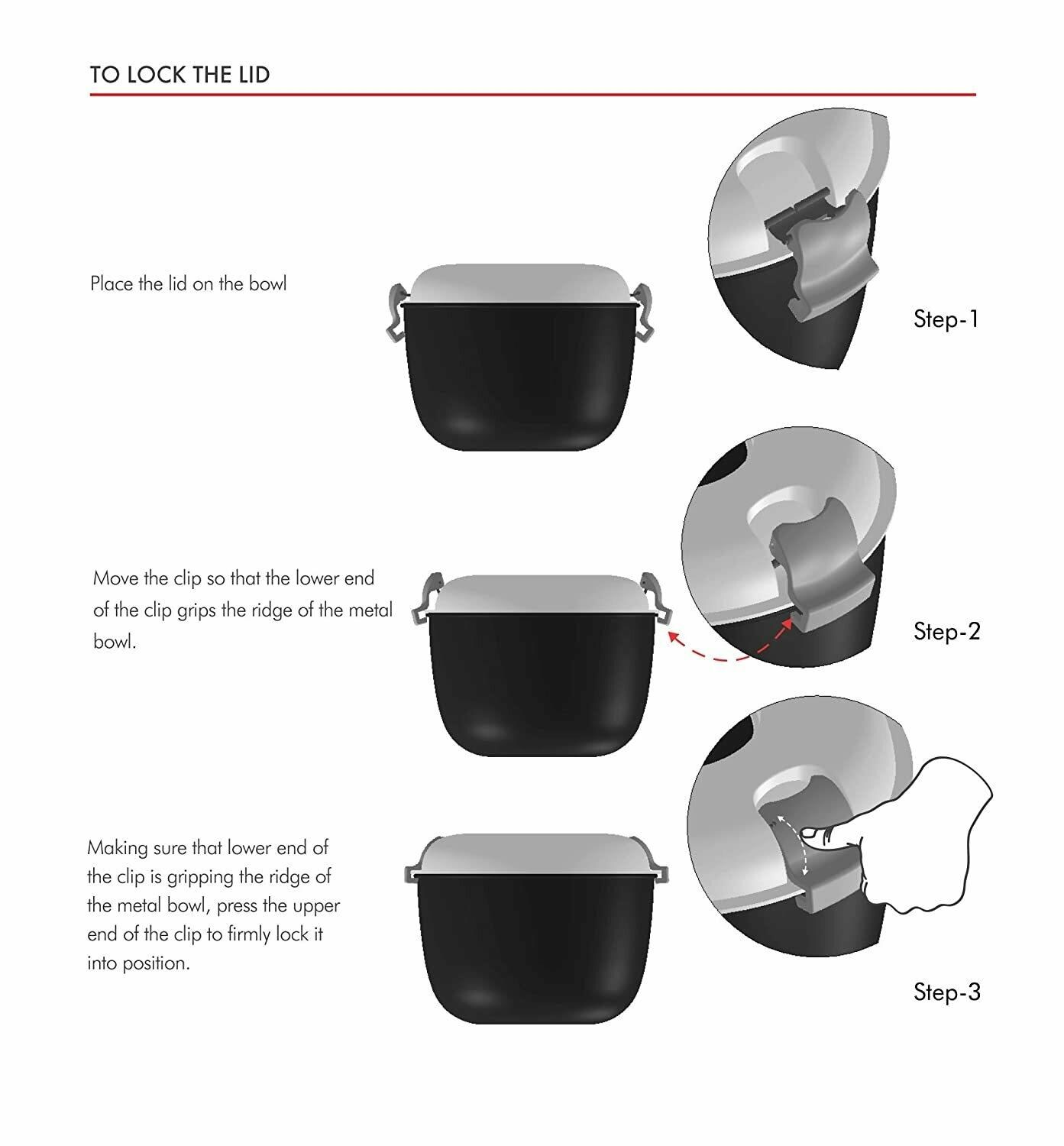 TO LOCK THE LID

Place the lid on the bowl

Step-1

Move the clip so that the lower end of the clip grips the ridge of the metal bowl.

Step-2

Making sure that lower end of the clip is gripping the ridge of the metal bowl, press the upper end of the clip to firmly lock it into position.

Step-3