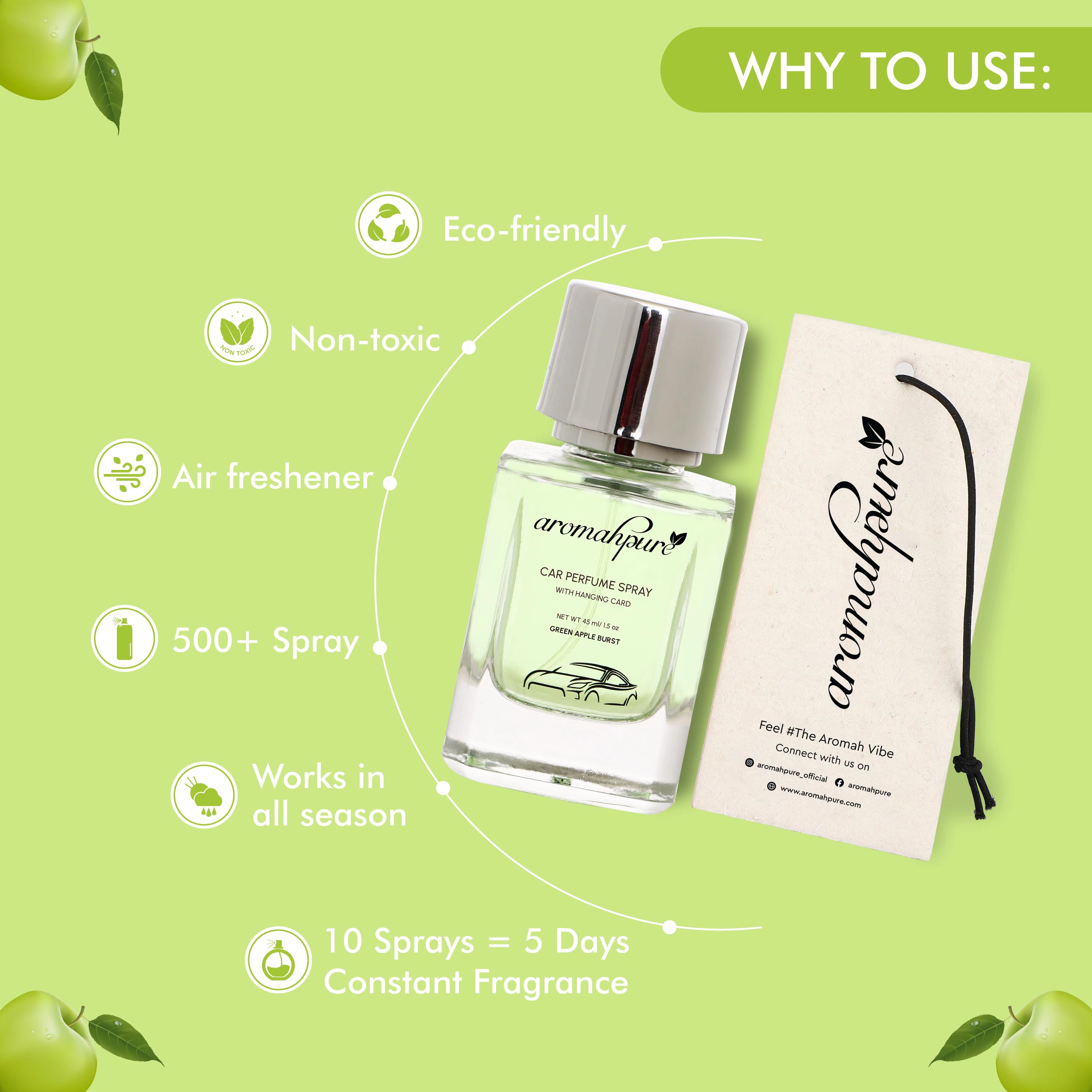 WHY TO USE:

Eco-friendly

NON TOXIC

Non-toxic

Air freshener

500+ Spray

Works in all season

10 Sprays = 5 Days Constant Fragrance

aromahpure

CAR PERFUME SPRAY
WITH HANGING CARD

NET WT 45 ml/ 1.5 oz
GREEN APPLE BURST

aromahpure

Feel #The Aromah Vibe
Connect with us on
aromahpure_official
aromahpure
www.aromahpure.com