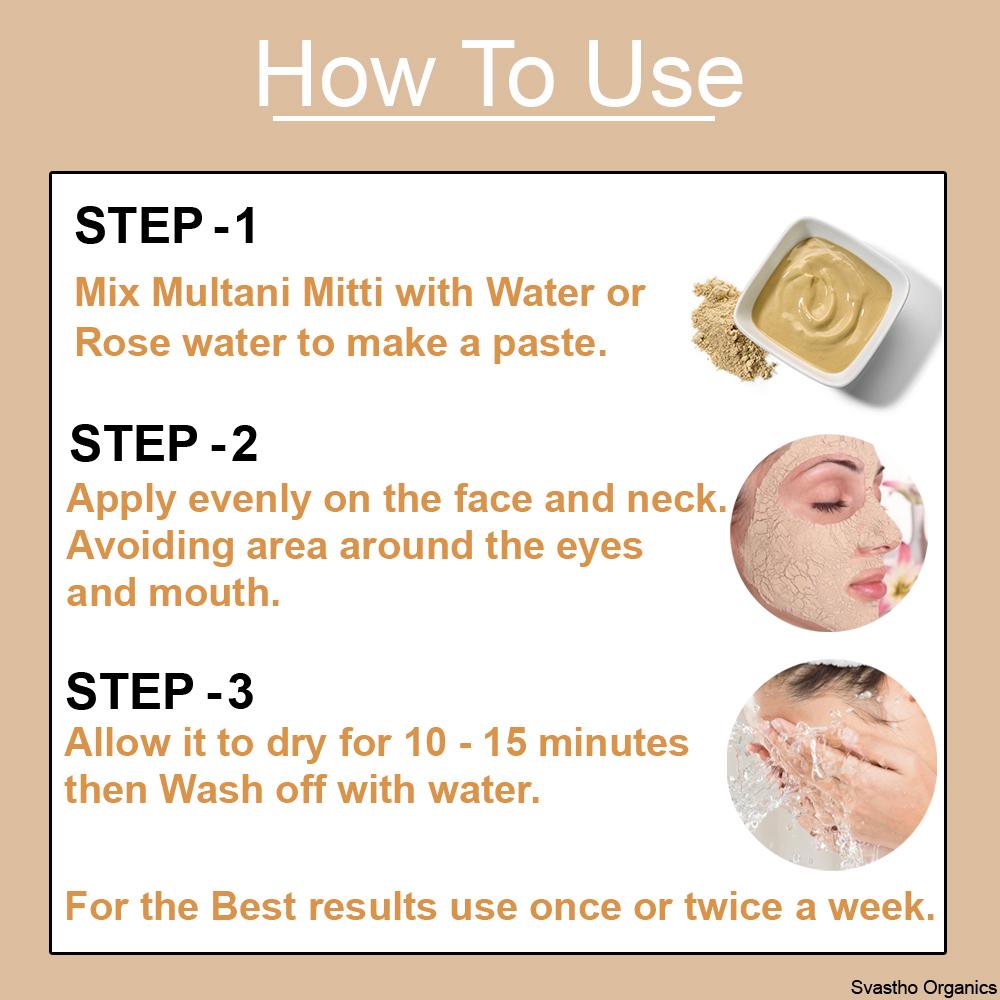 How To Use

STEP -1

Mix Multani Mitti with Water or Rose water to make a paste.

STEP -2

Apply evenly on the face and neck. Avoiding area around the eyes and mouth.

STEP -3

Allow it to dry for 10 - 15 minutes then Wash off with water.

For the Best results use once or twice a week.

Svastho Organics