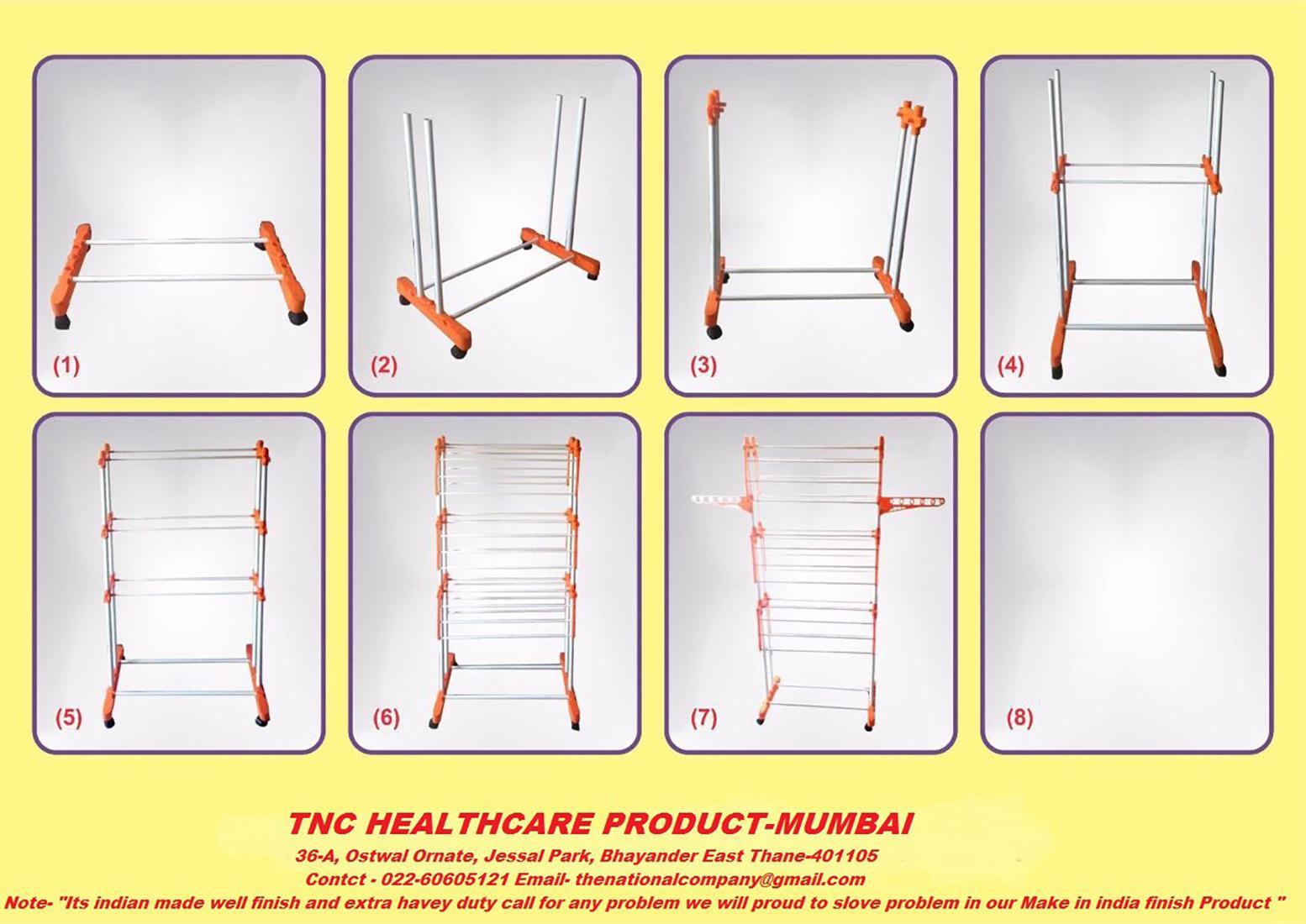 (1)

(2)

(3)

(4)

(5)

(6)

(7)

(8)

TNC HEALTHCARE PRODUCT-MUMBAI

36-A, Ostwal Ornate, Jessal Park, Bhayander East Thane-401105
Contct - 022-60605121 Email- thenationalcompany@gmail.com
Note- "Its indian made well finish and extra havey duty call for any problem we will proud to slove problem in our Make in india finish Product "