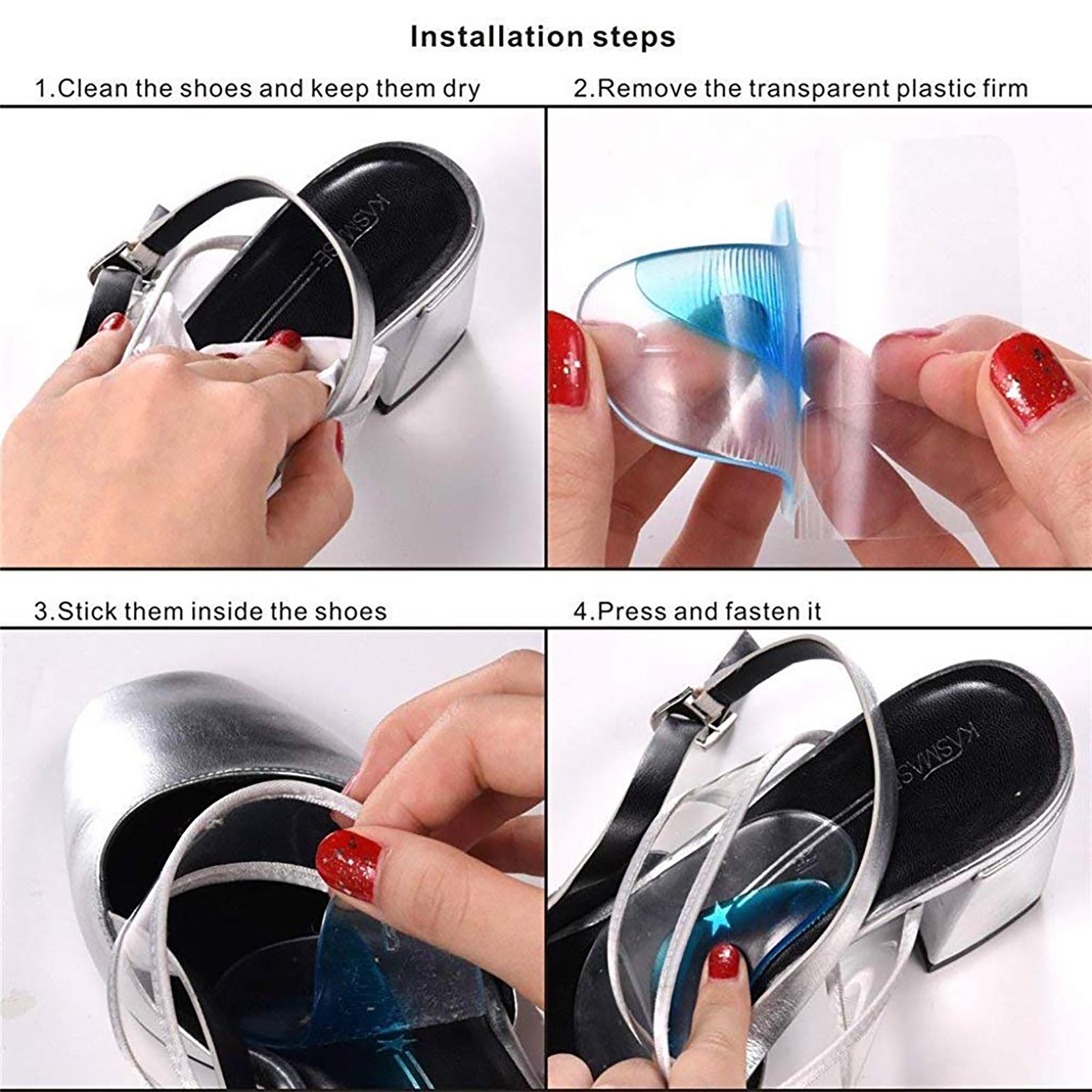 Installation steps

1.Clean the shoes and keep them dry

2.Remove the transparent plastic firm

KASMASE

3.Stick them inside the shoes

4.Press and fasten it

KASMASE