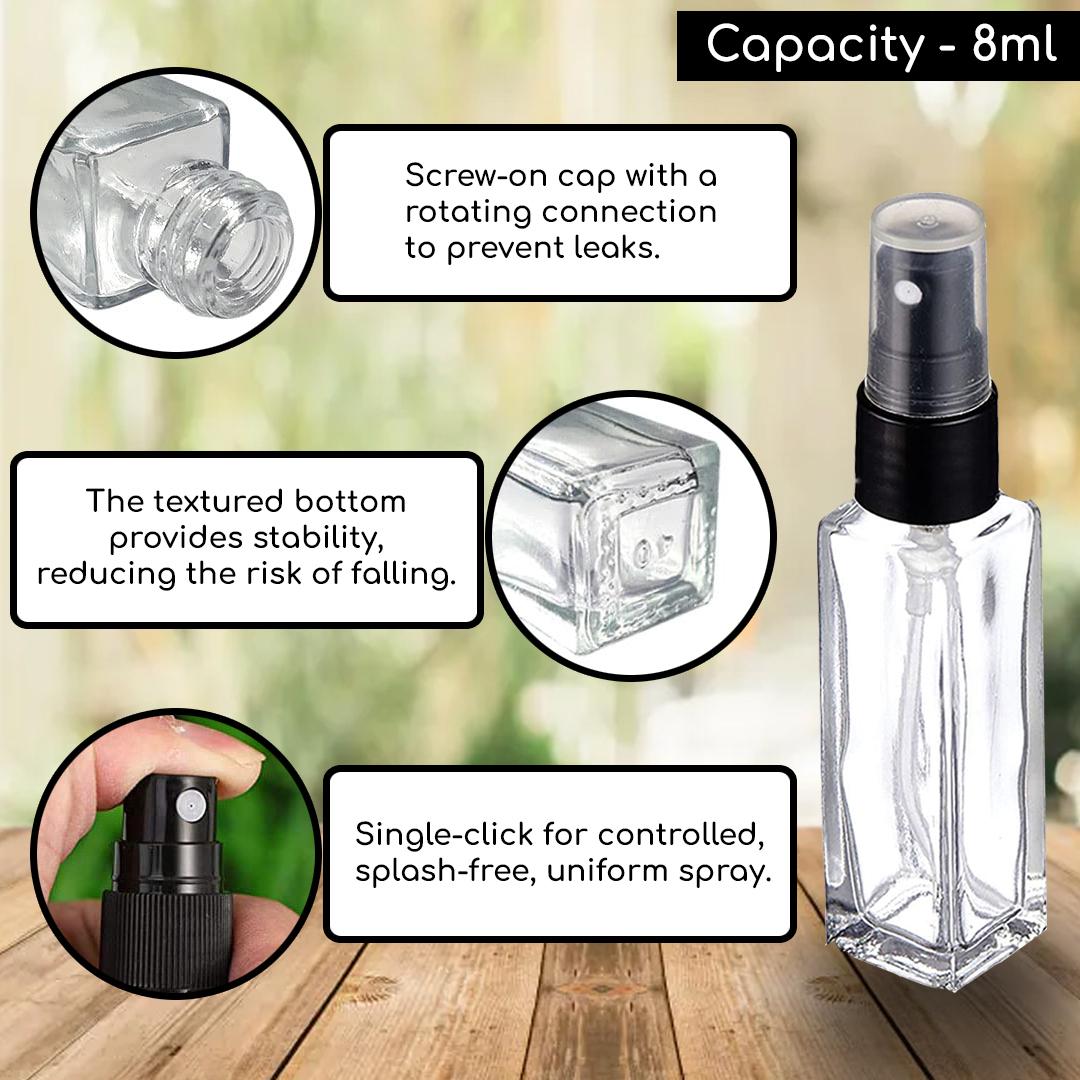 Capacity - 8ml

Screw-on cap with a rotating connection to prevent leaks.

The textured bottom provides stability, reducing the risk of falling.

Single-click for controlled, splash-free, uniform spray.